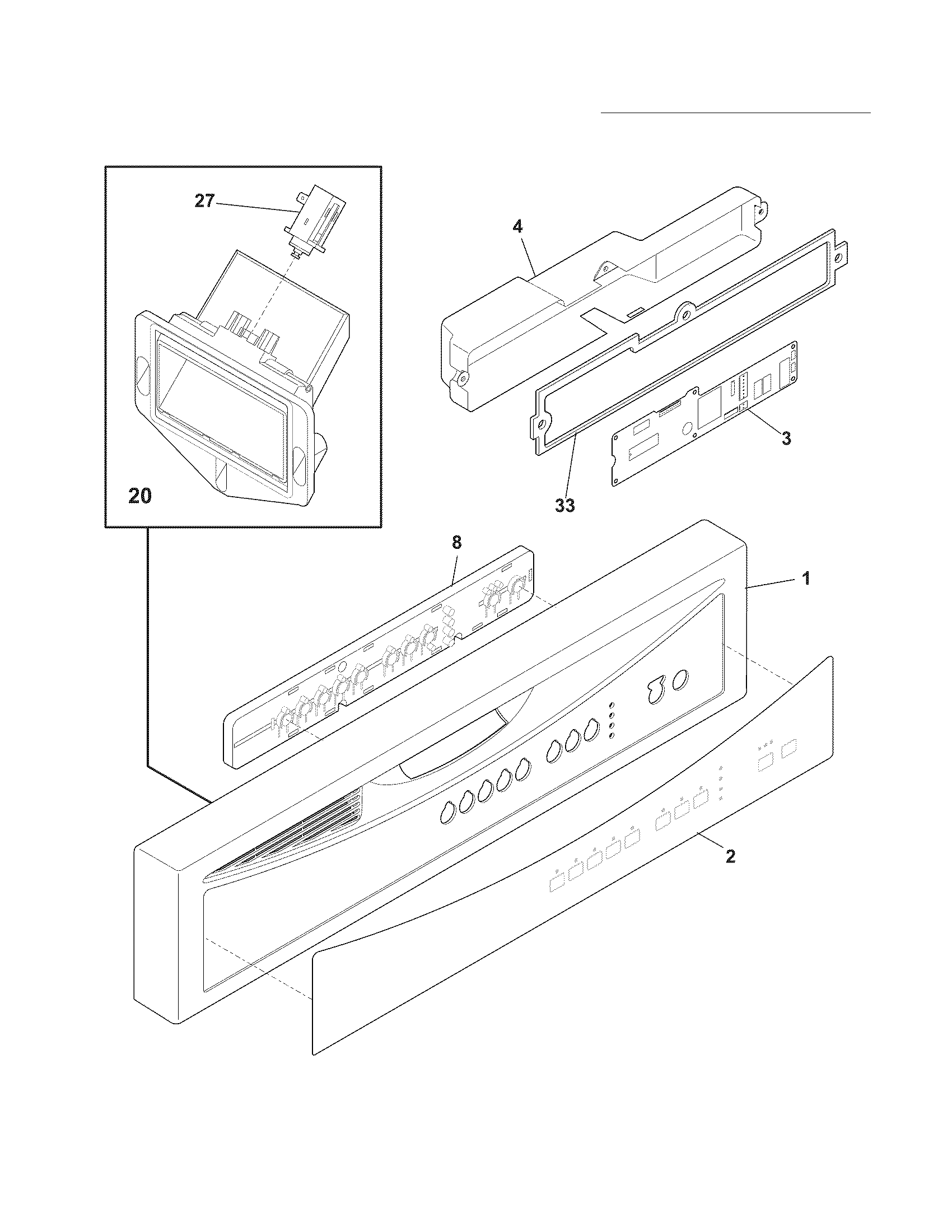 27

4

20

3

33

8

1

2