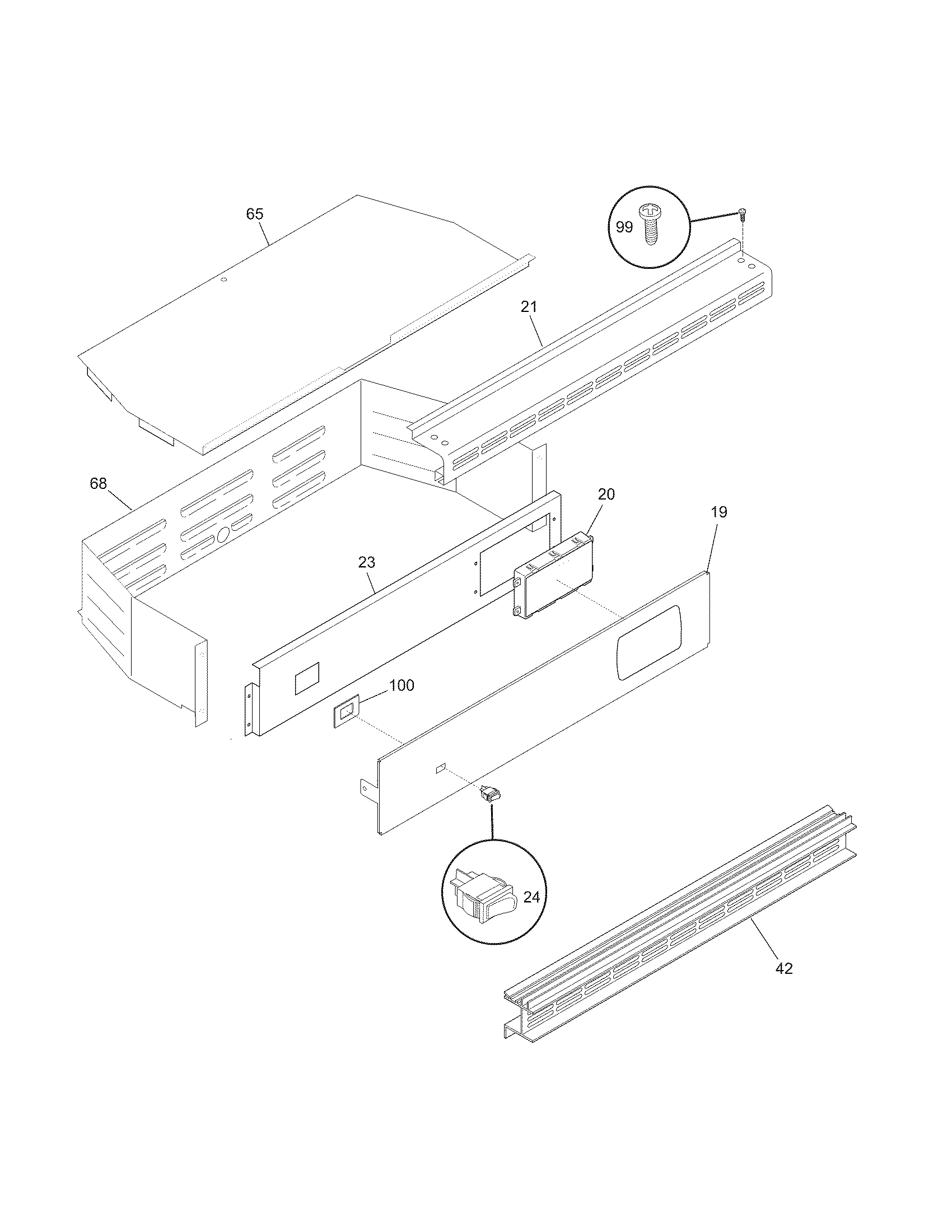 65
99
21
68
20
19
23
100
24
42