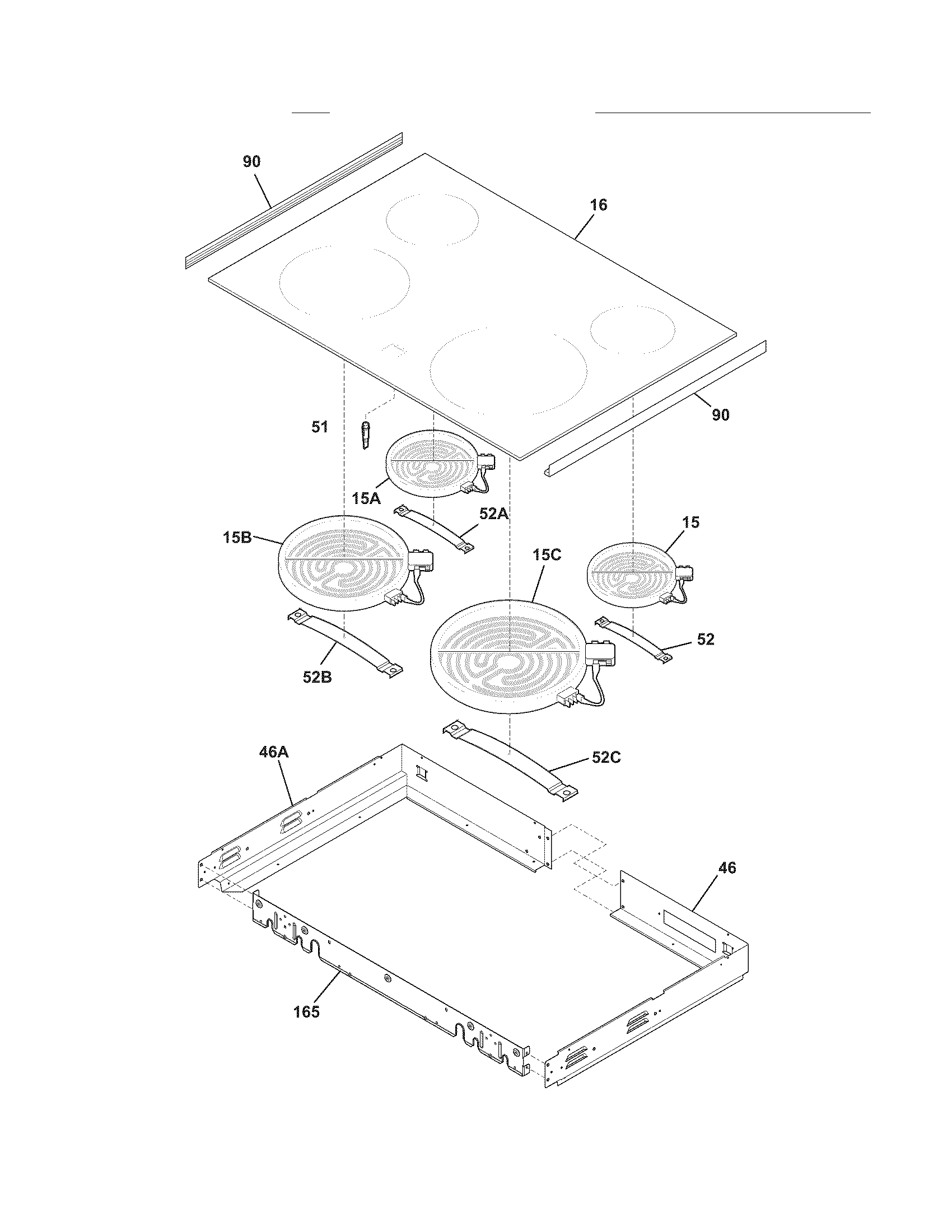 90

16

90

51

15A

52A

15B

15

15C

52

52B

52C

46A

46

165