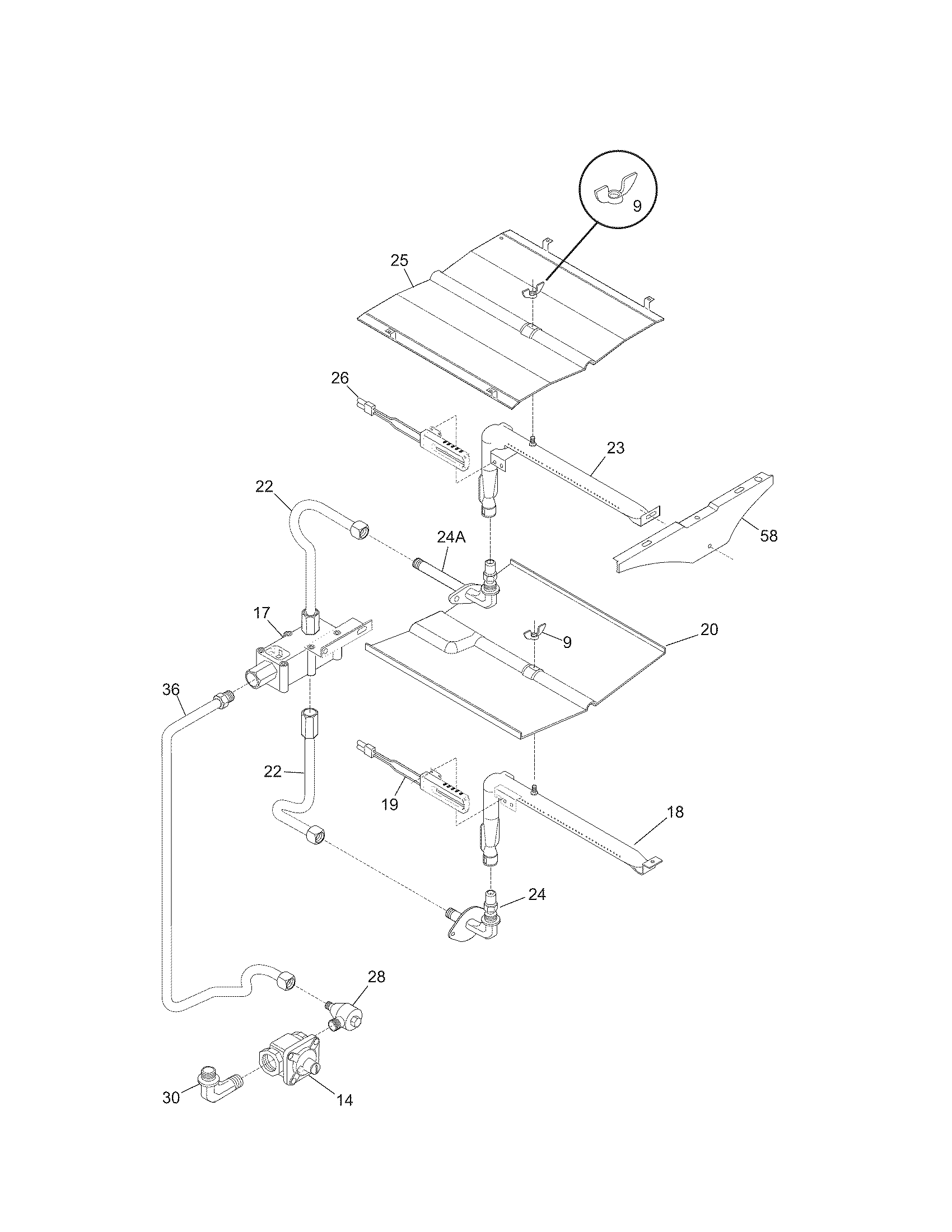 9
25
26
23
22
24A
58
17
9
20
36
22
19
18
24
28
30
14