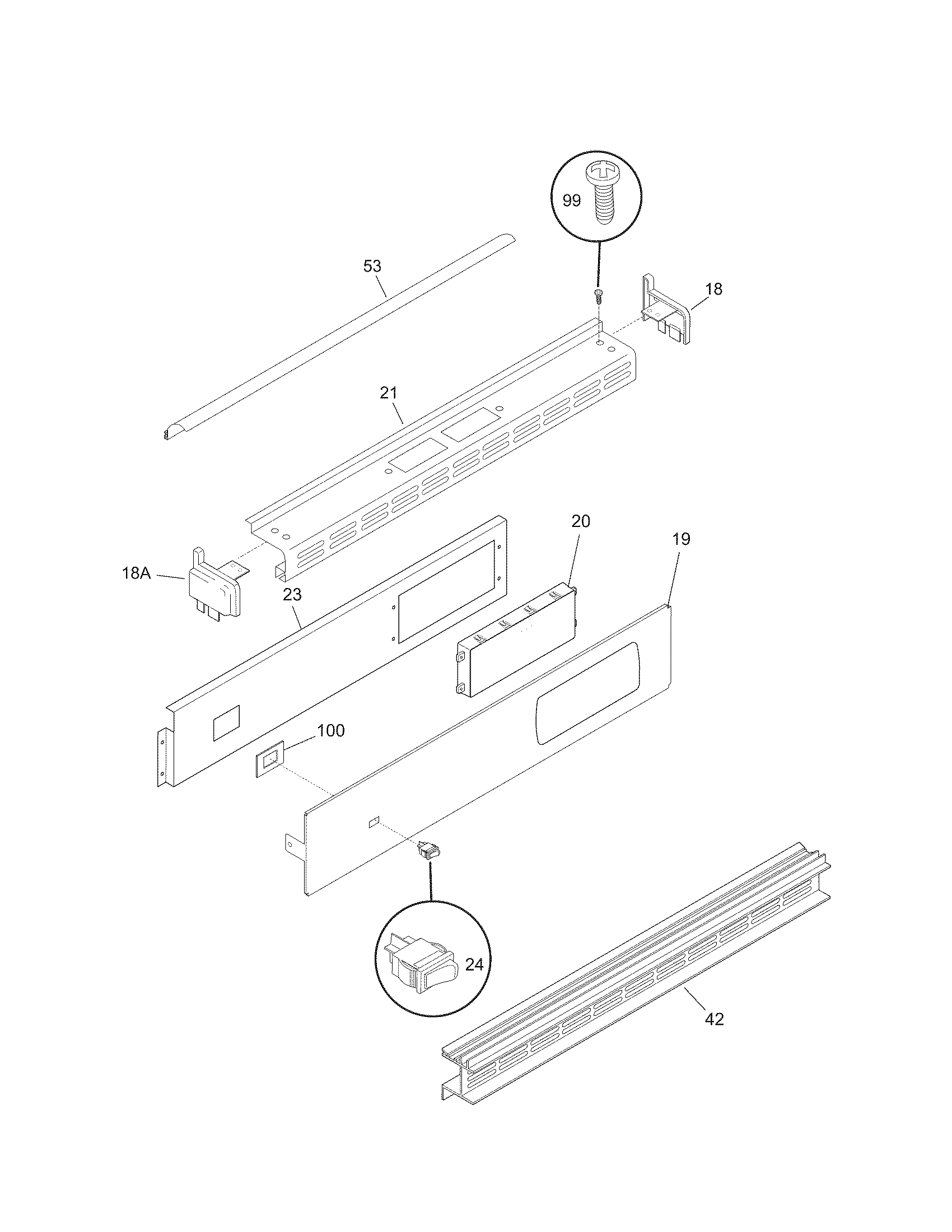 99

53

18

21

20

19

18A

23

100

24

42