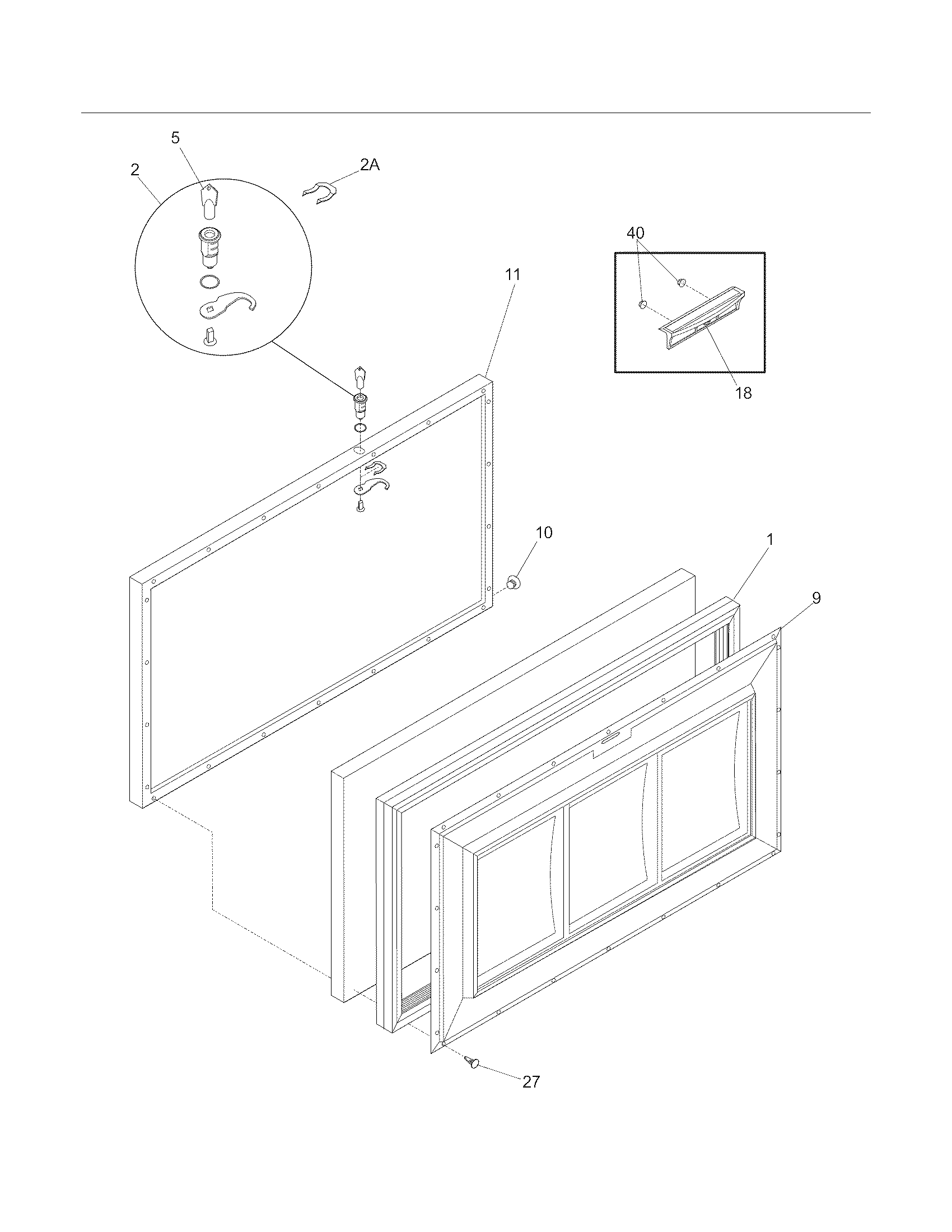 5
2
2A
40
11
18
10
1
9
27