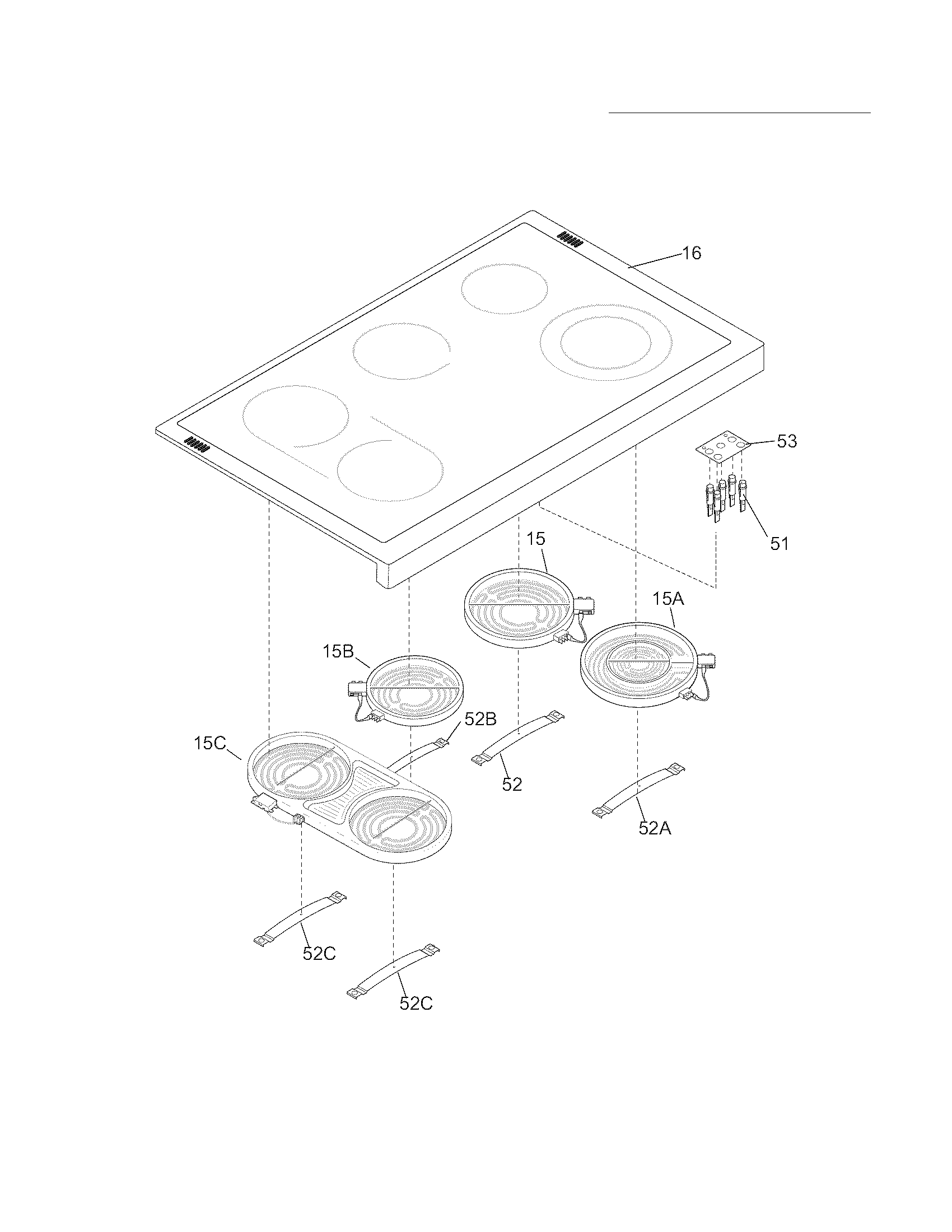 16

53

51

15

15A

15B

52B

15C

52

52A

52C

52C