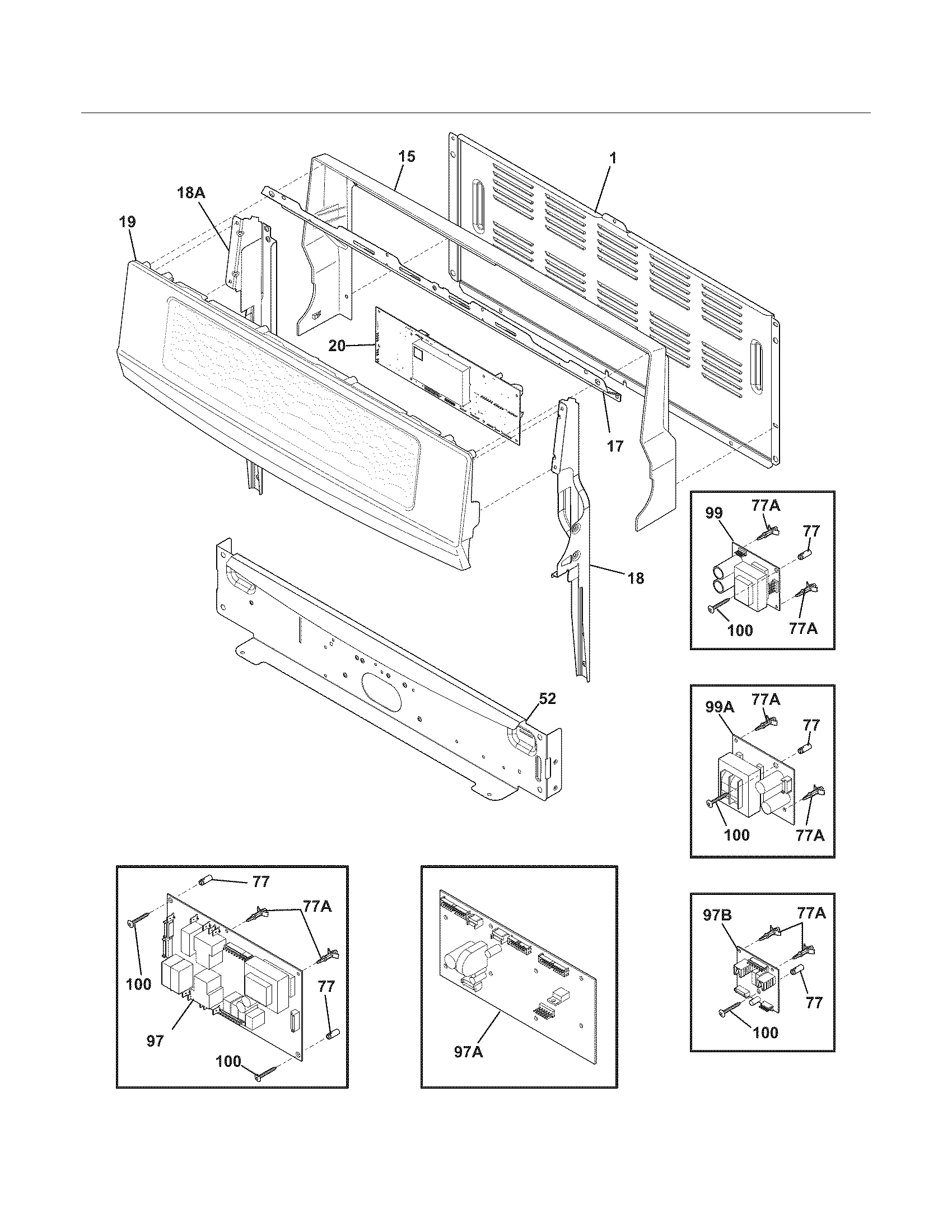 15
1
18A
19
20
17
18
52
99
77A
77
100
77A
99A
77A
77
100
77A
77
77A
100
77
97
100
97A
97B
77A
77
100