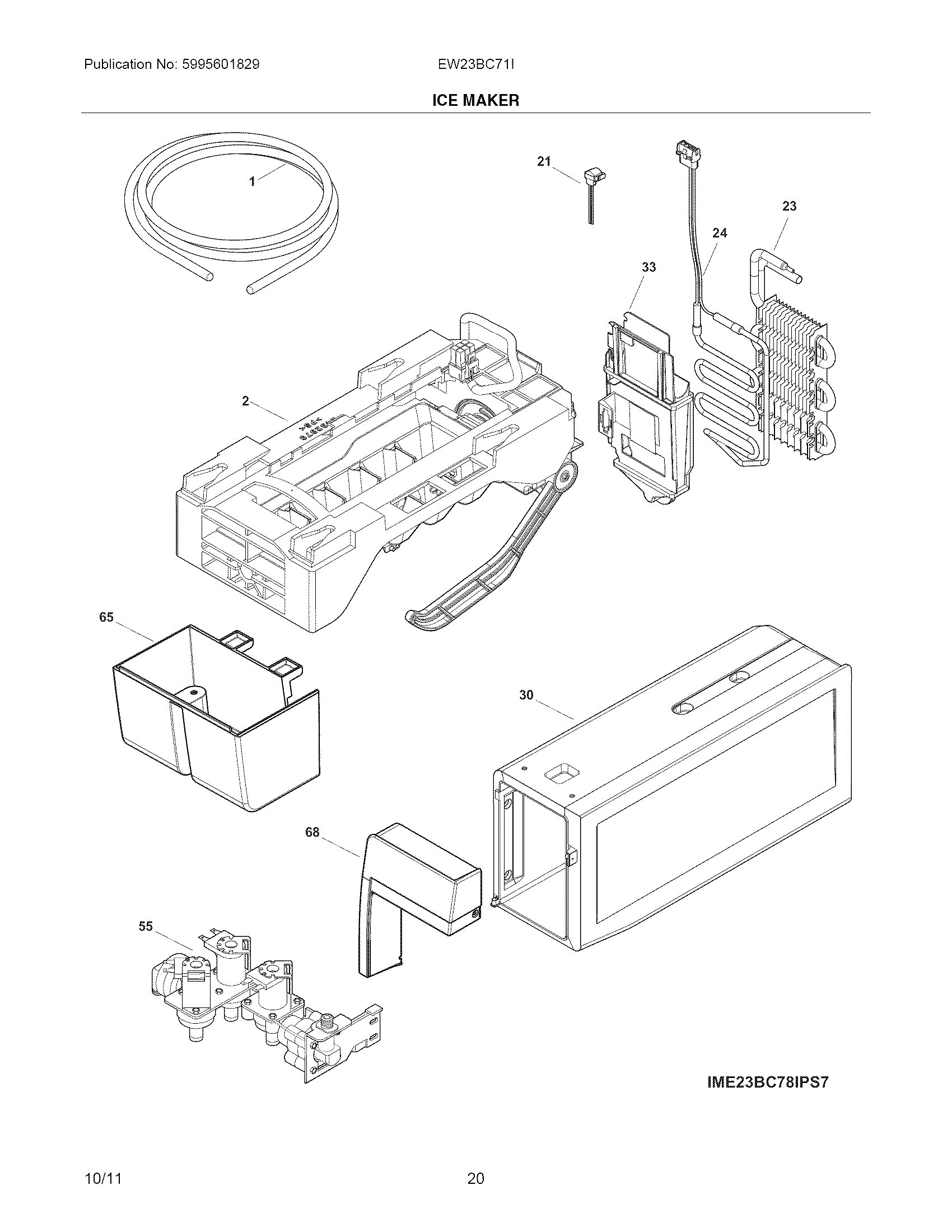 Publication No: 5995601829

EW23BC71I

ICE MAKER

1

21

23

24

33

2

65

30

68

55

IME23BC78IPS7

10/11

20