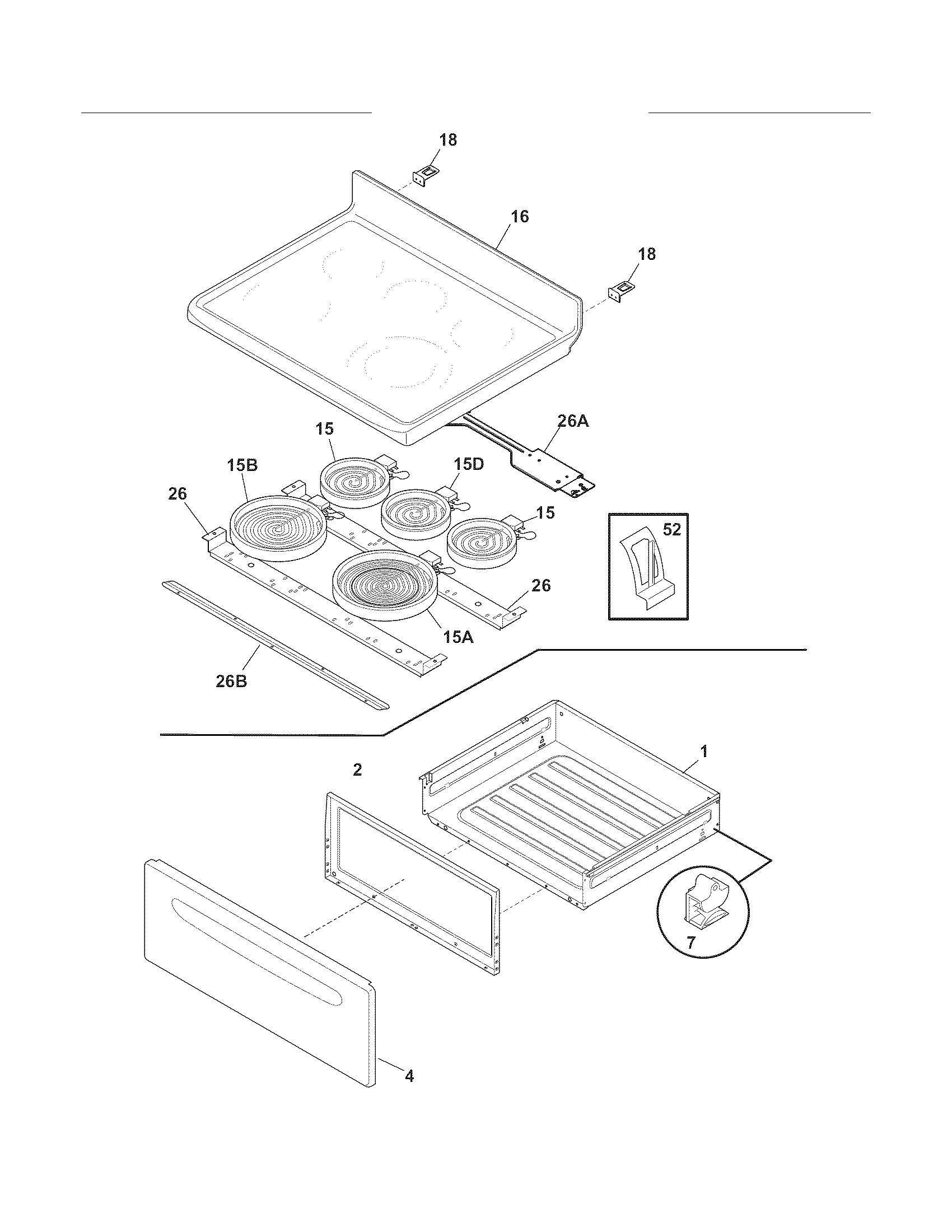 18

16

18

26A

15

15B

15D

26

15

52

26

15A

26B

2

1

7

4