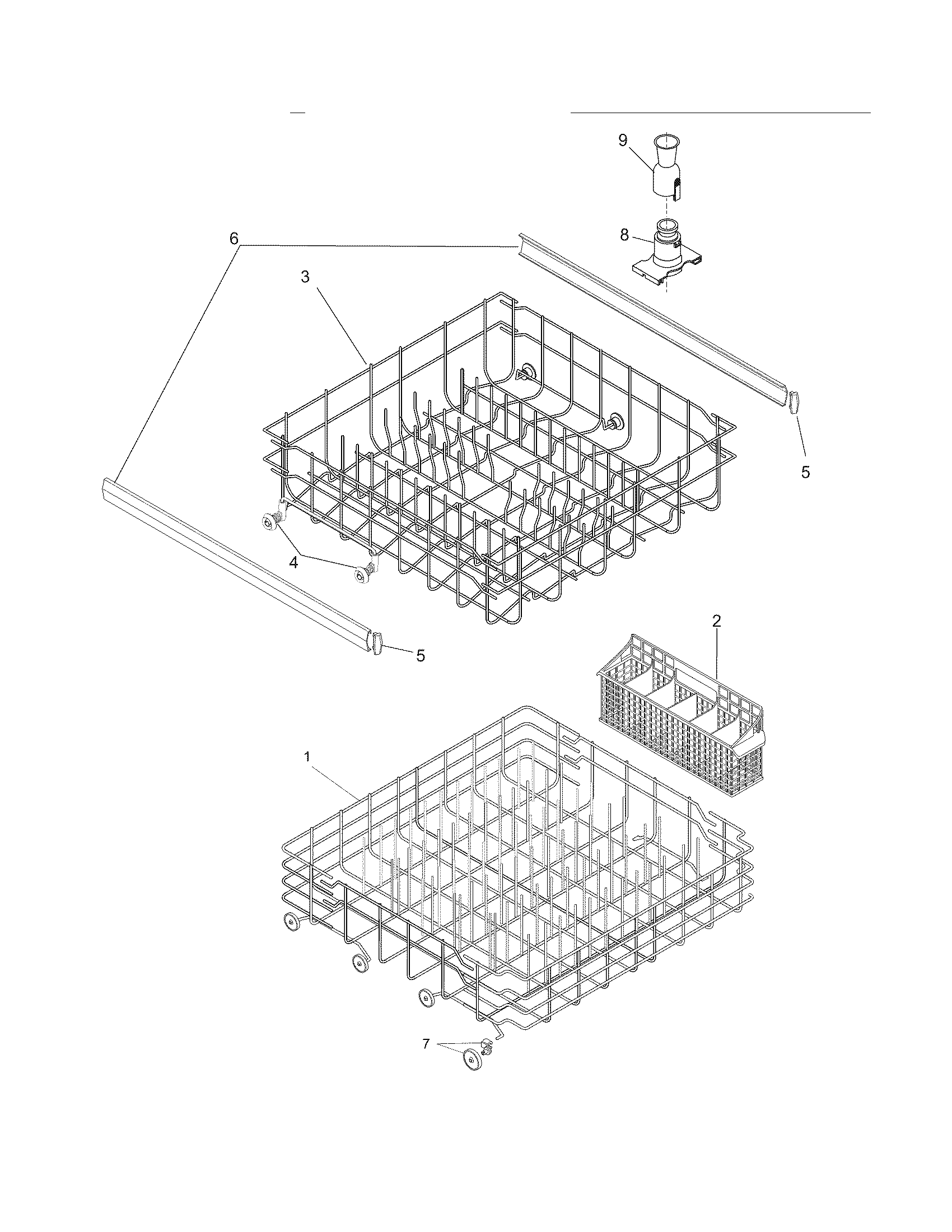 9
8
6
3
5
4
5
2
1
7