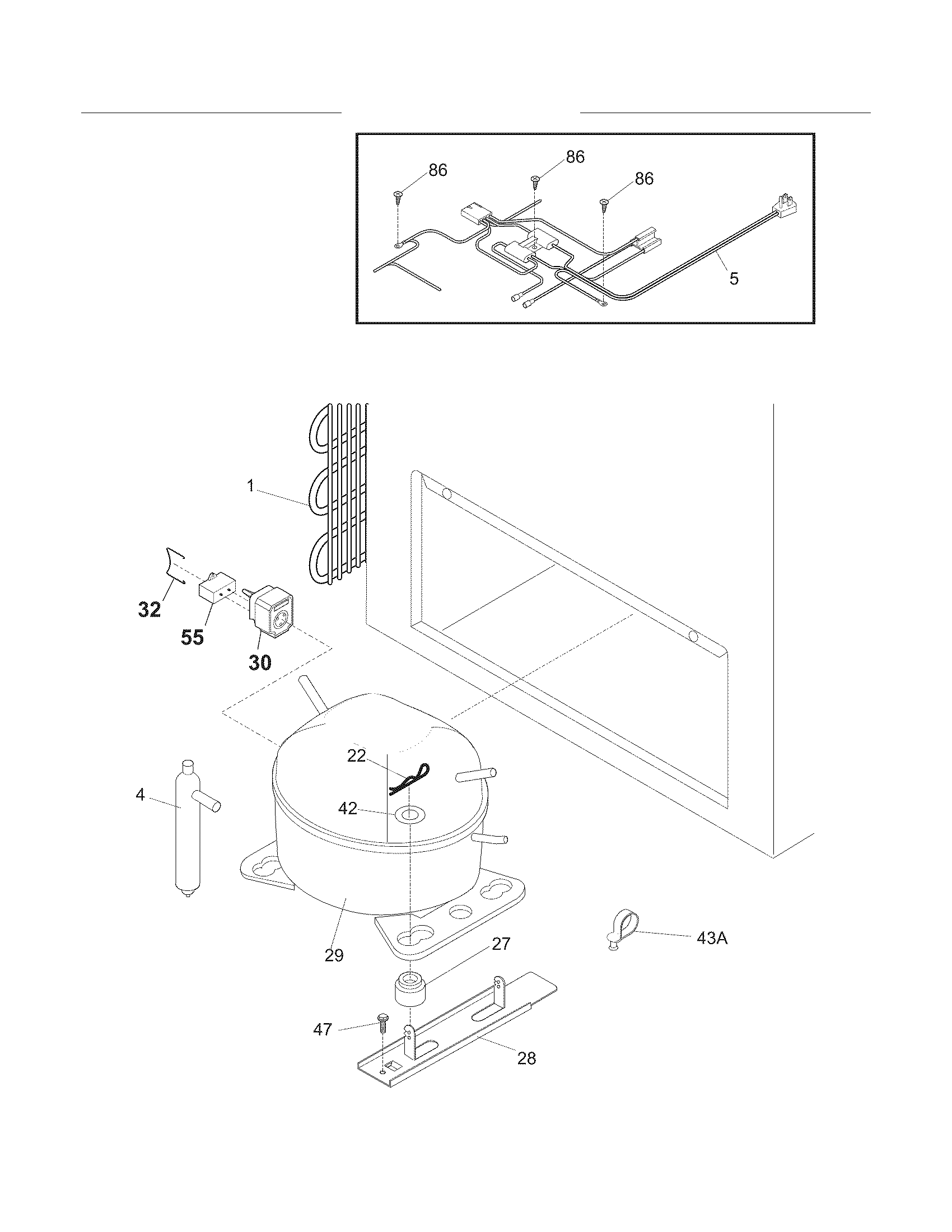 86
86
86
5

1
32
55
30
22
42
4
29
27
43A
47
28