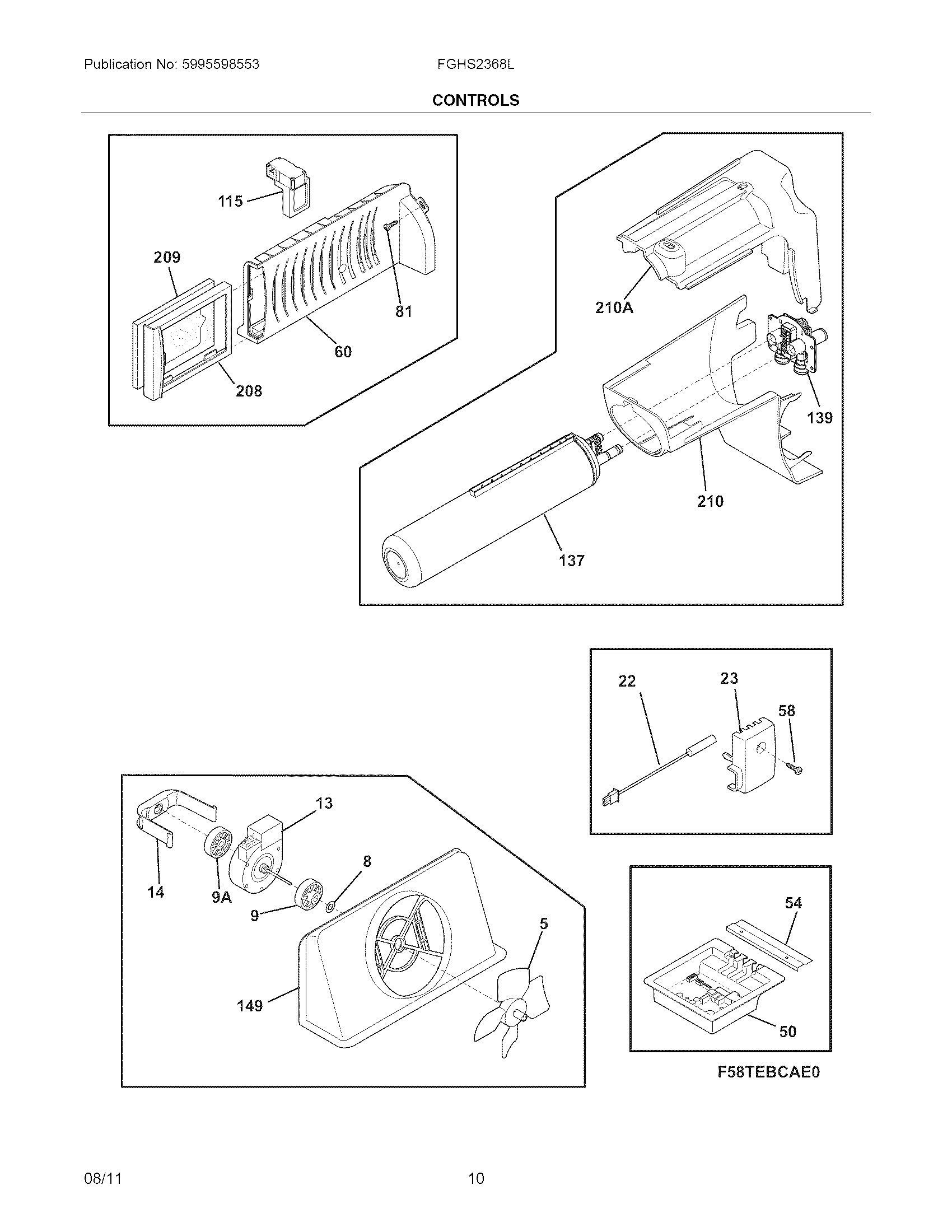 Publication No: 5995598553

FGHS2368L

CONTROLS

115

209

81

60

208

210A

139

210

137

22

23

58

13

8

14

9A

9

5

149

54

50

F58TEBCAE0

08/11

10