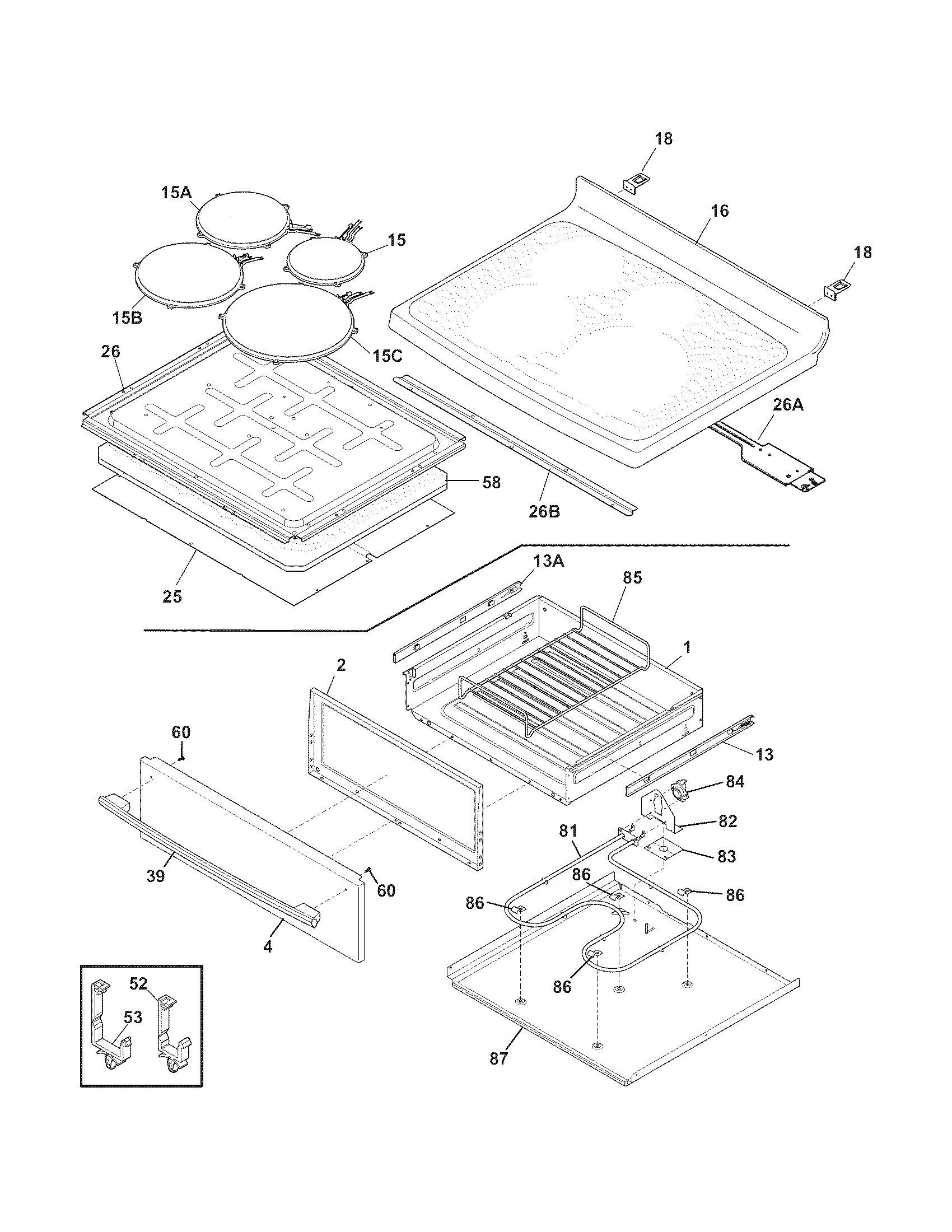 18
15A
16
15
18
15B
15C
26
26A
58
26B
25
13A
85
1
2
60
13
84
82
81
83
39
60
86
86
86
4
86
52
53
87