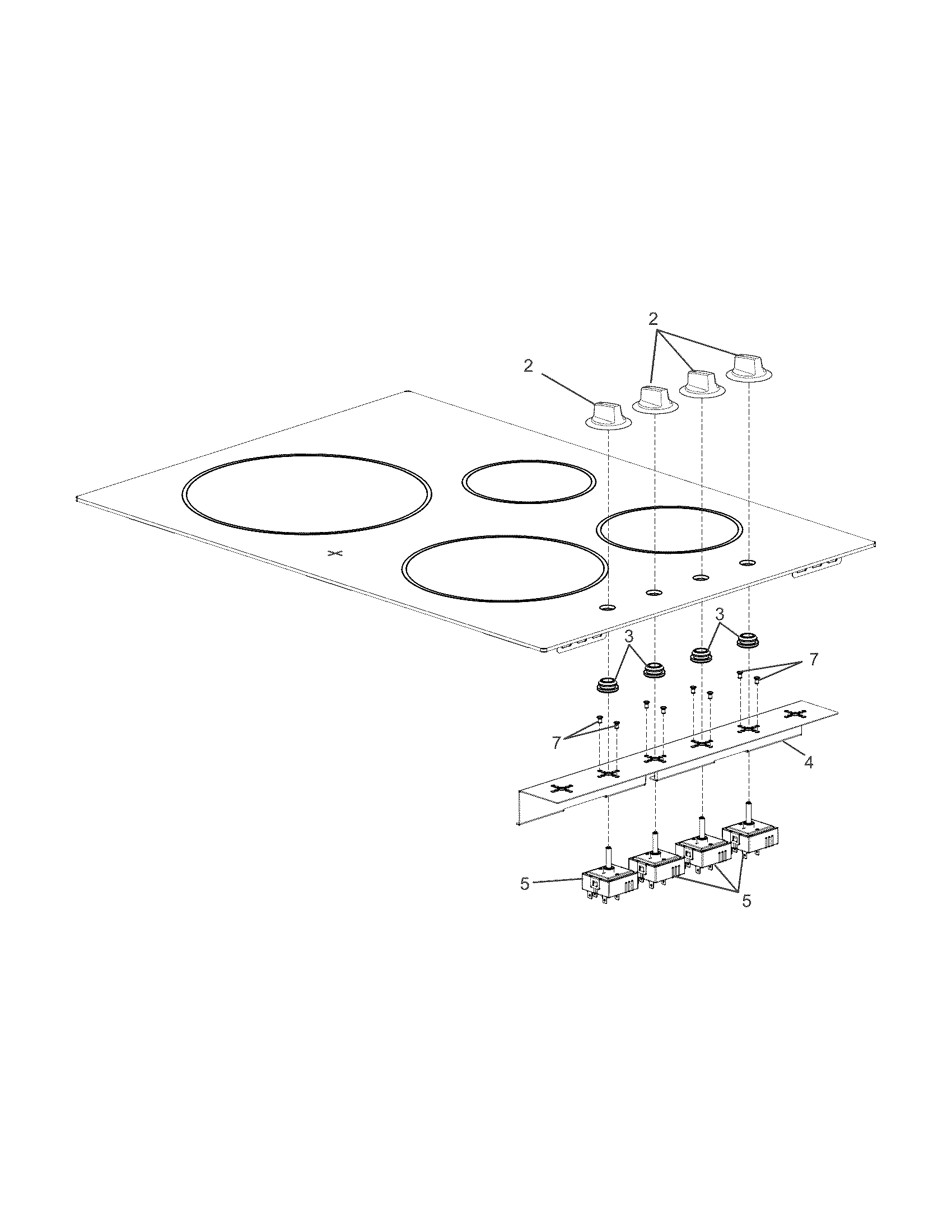 2
2
3
3
7
7
4
5
5