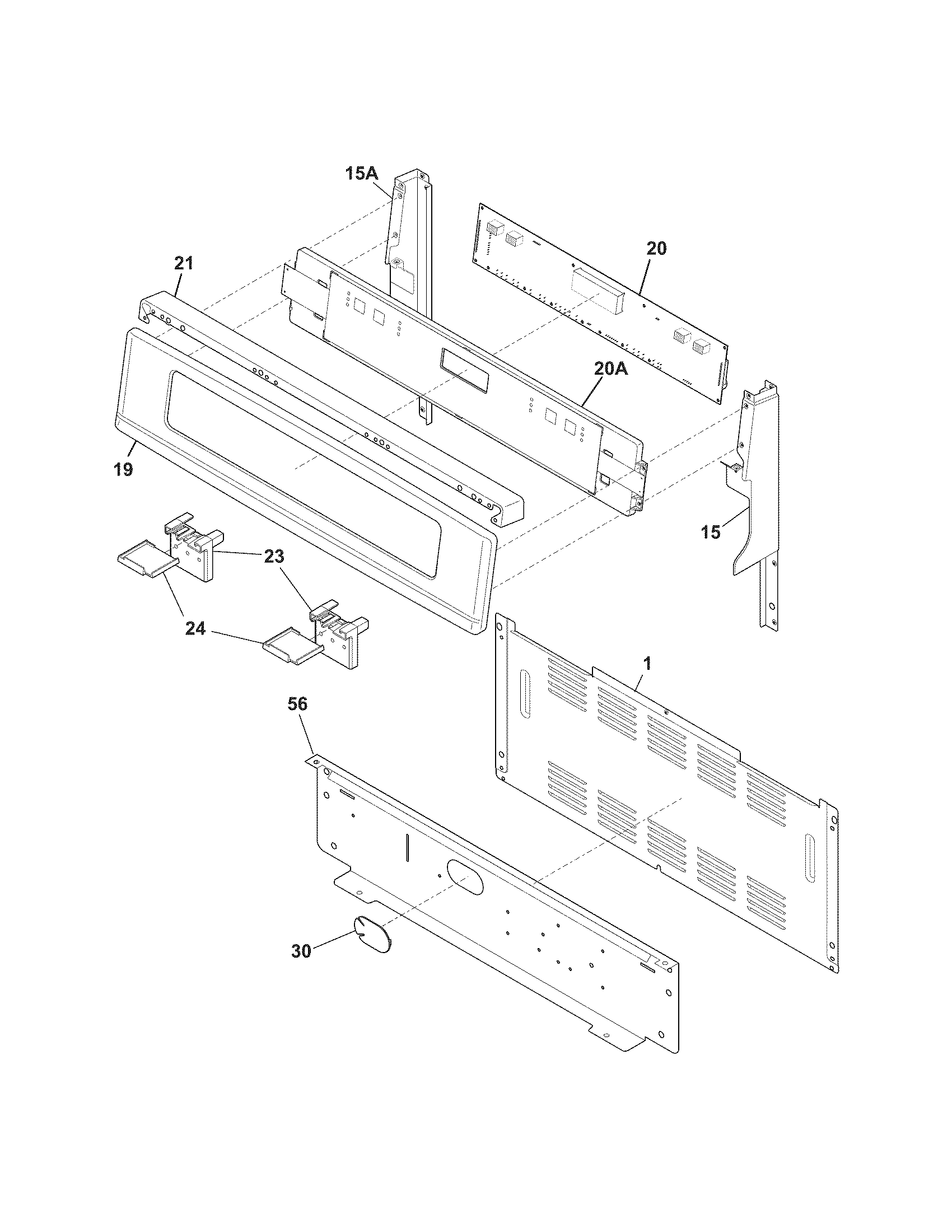 15A
20
21
20A
19
15
23
24
1
56
30