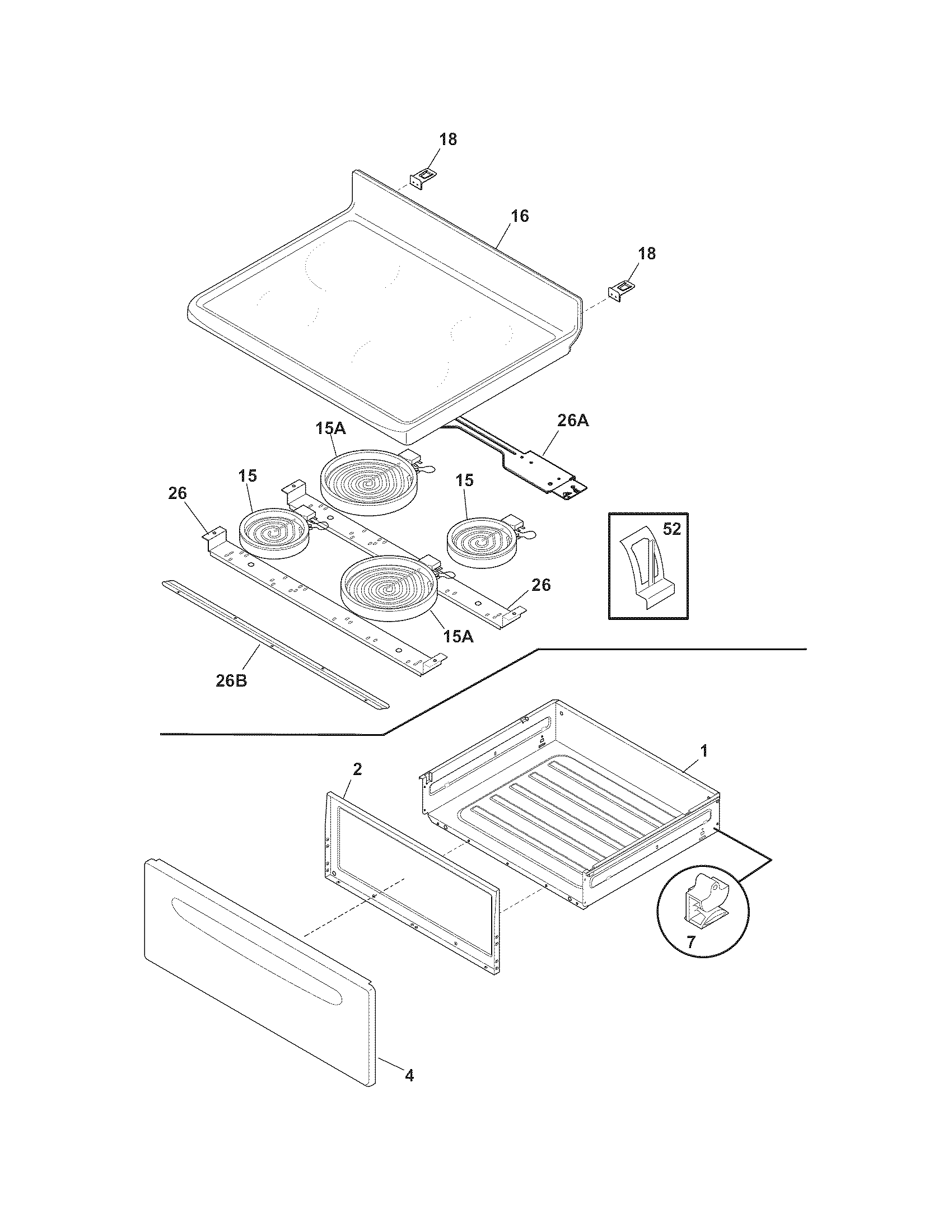 18
16
18
26A
15A
15
15
26
52
26
15A
26B
1
2
7
4