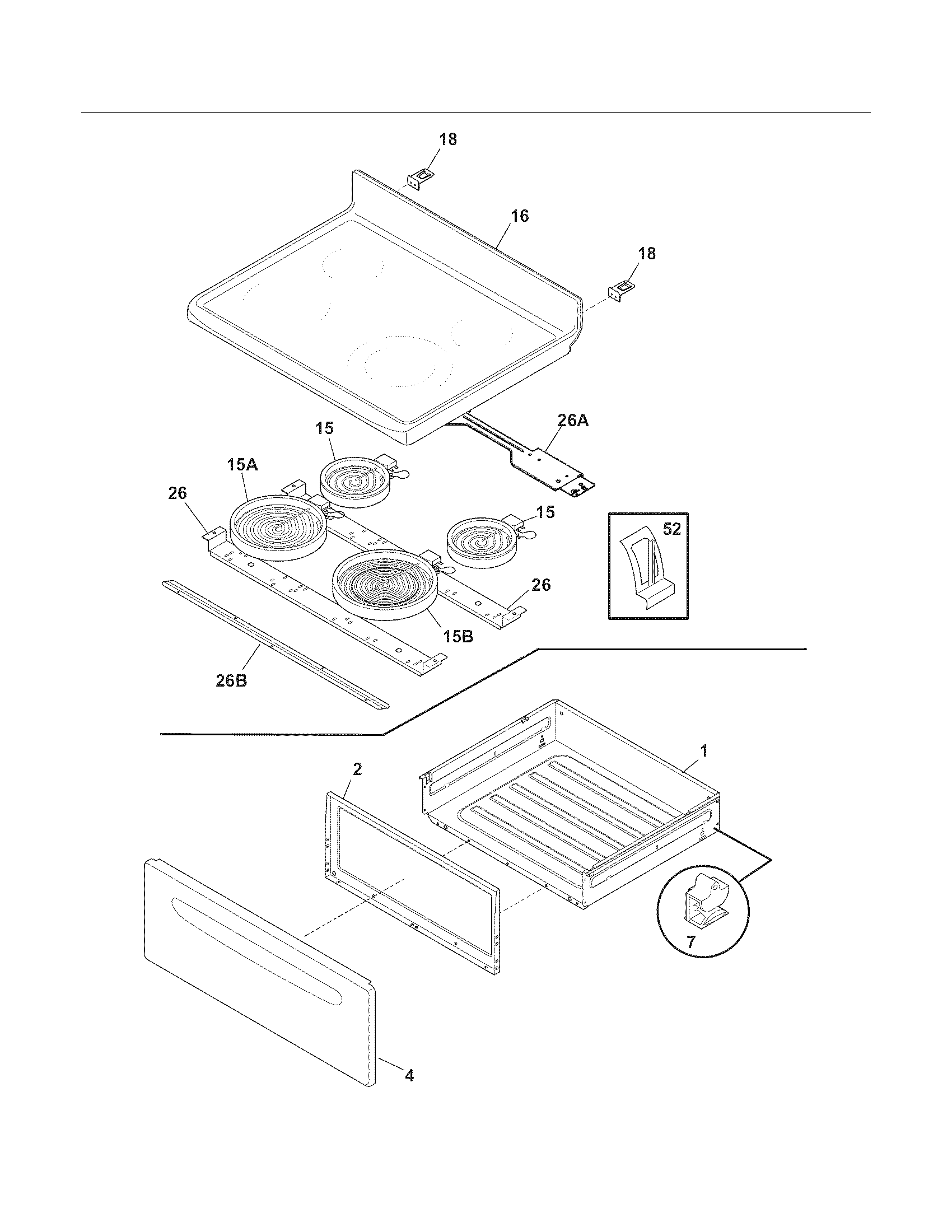 18
16
18
26A
15
15A
26
15
52
26
15B
26B
1
2
7
4