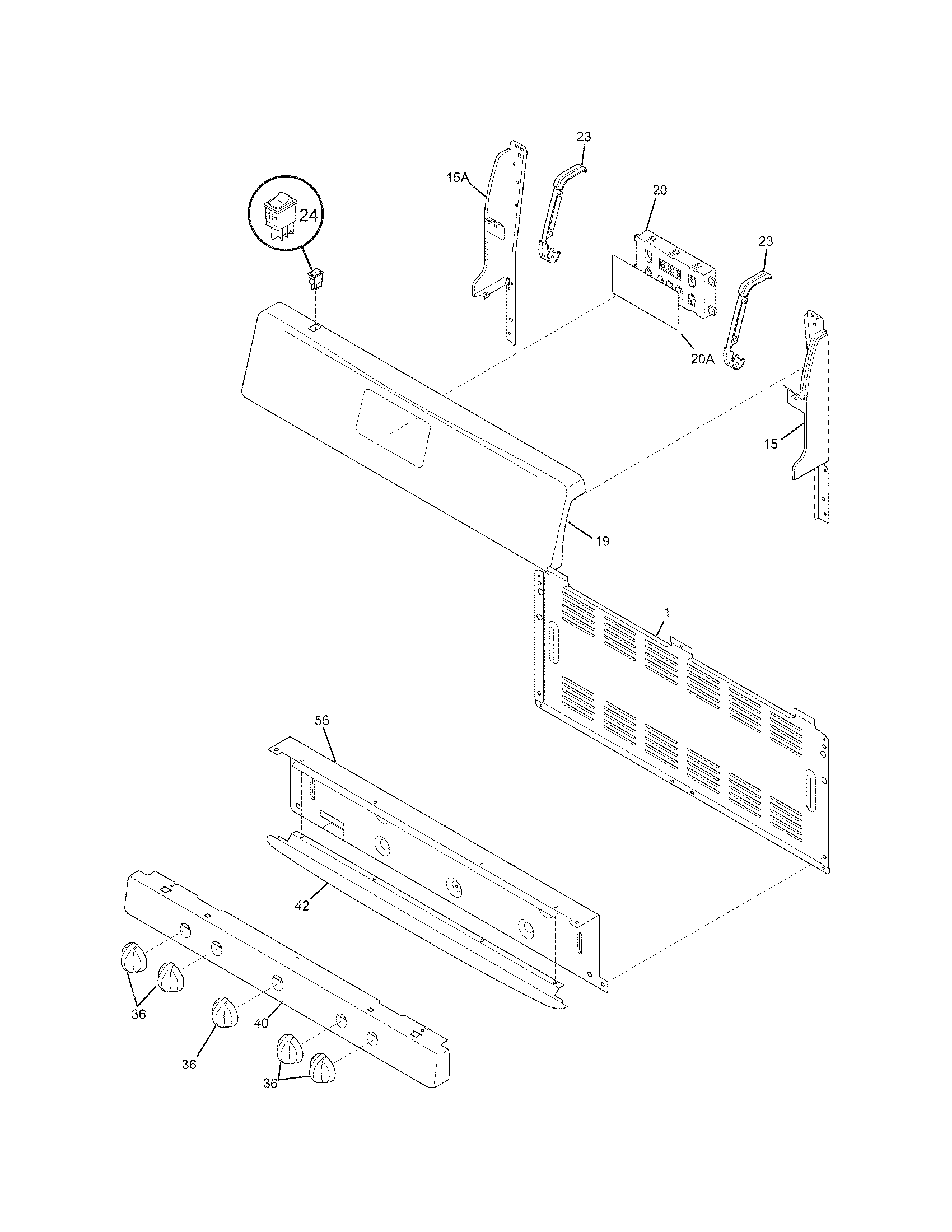 23
15A
24
20
23
20A
15
19
1
56
42
36
40
36
36