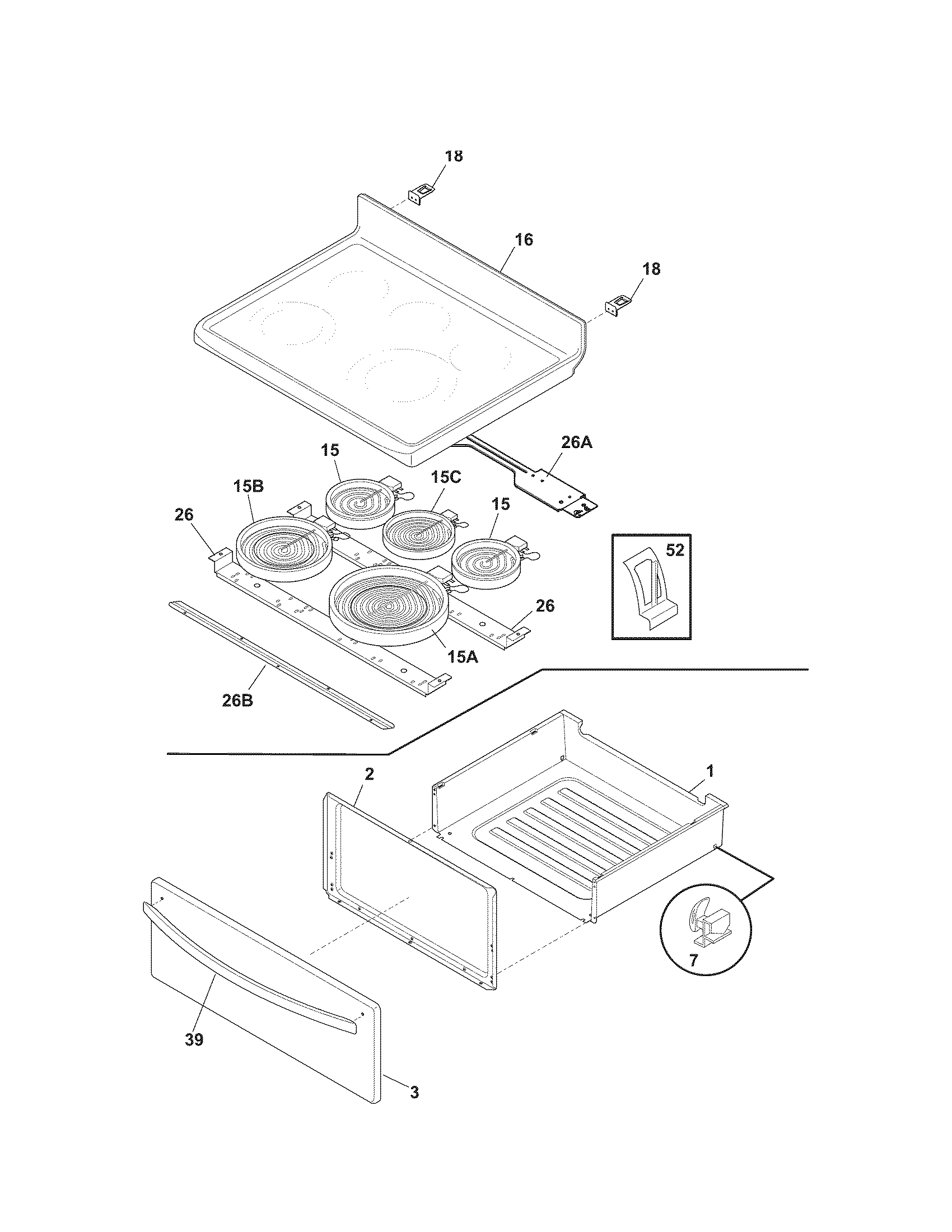 18
16
18
26A
15
15C
15B
15
26
52
26
15A
26B
2
1
7
39
3