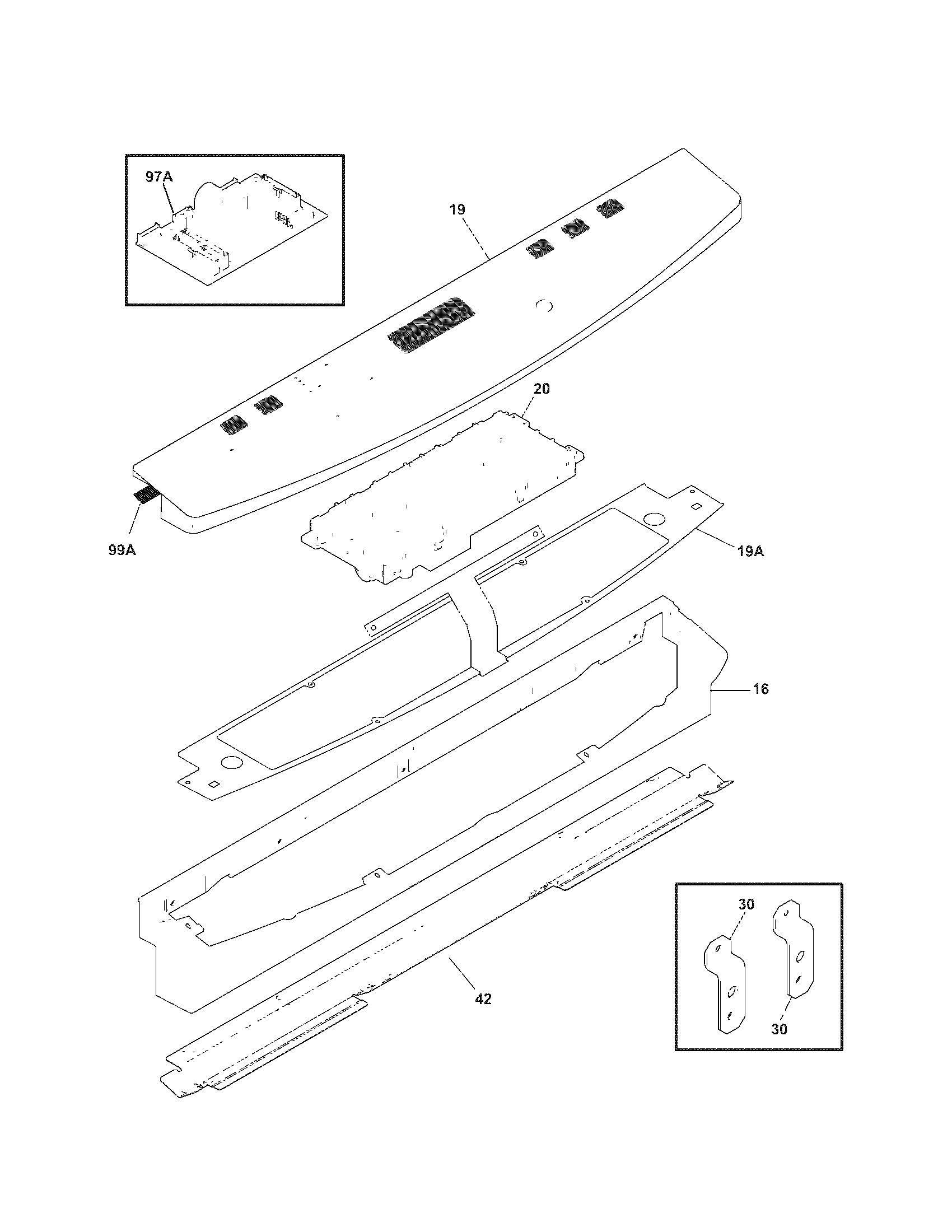 97A

19

20

99A

19A

16

30

30

42