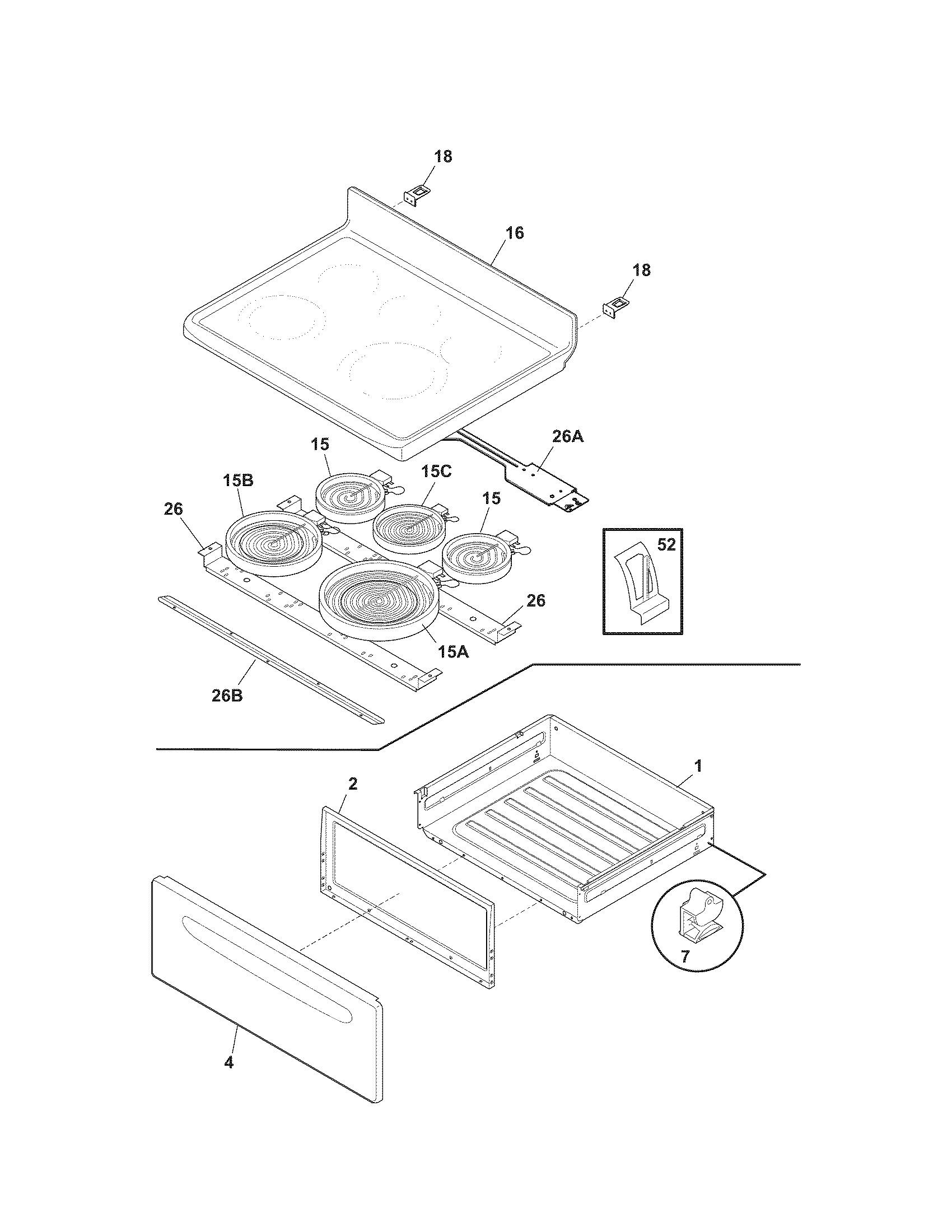 18
16
18
26A
15
15B
15C
15
26
52
26
15A
26B
1
2
7
4