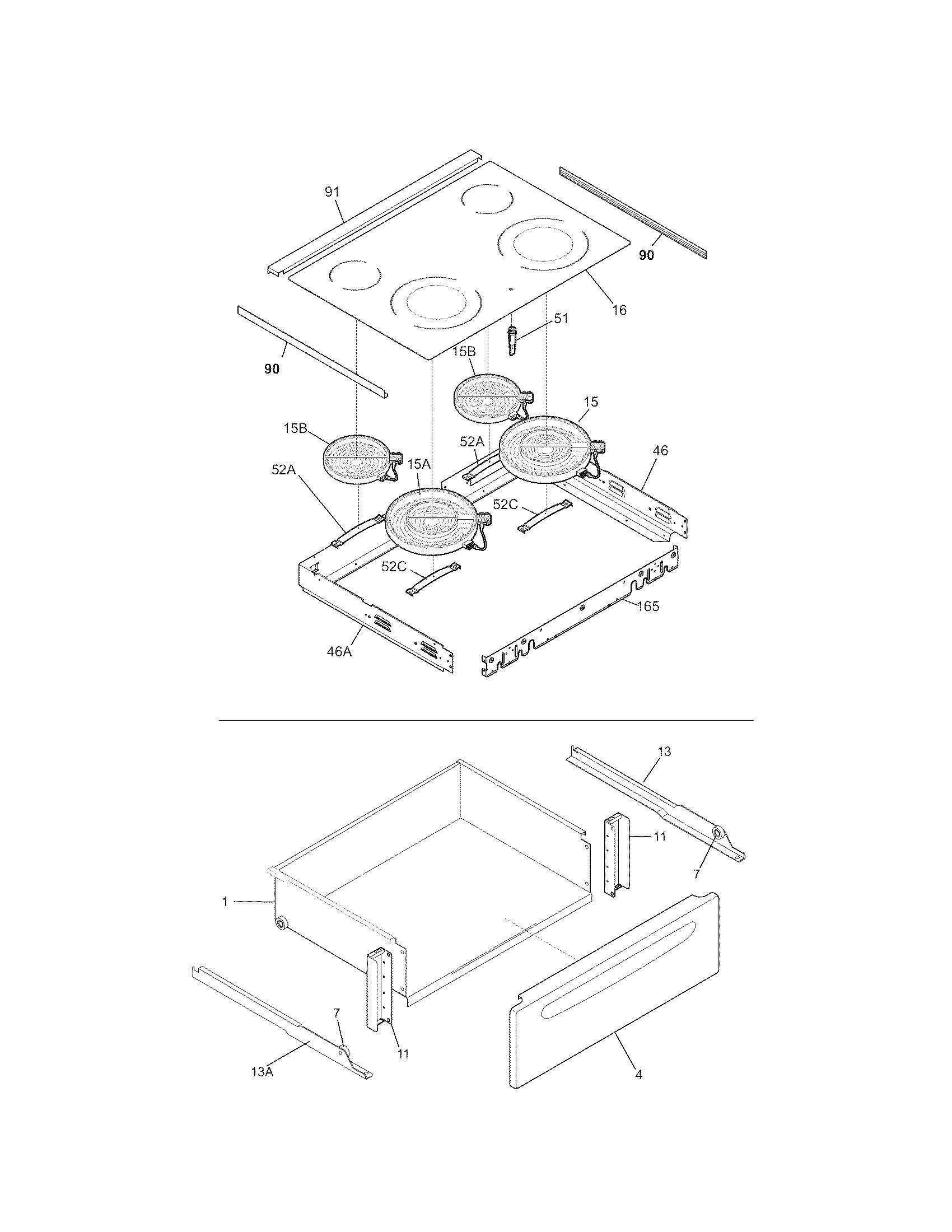 91
90
16
51
90
15B
15
15B
52A
46
52A
15A
52C
52C
165
46A

13
11
7
1
7
11
13A
4