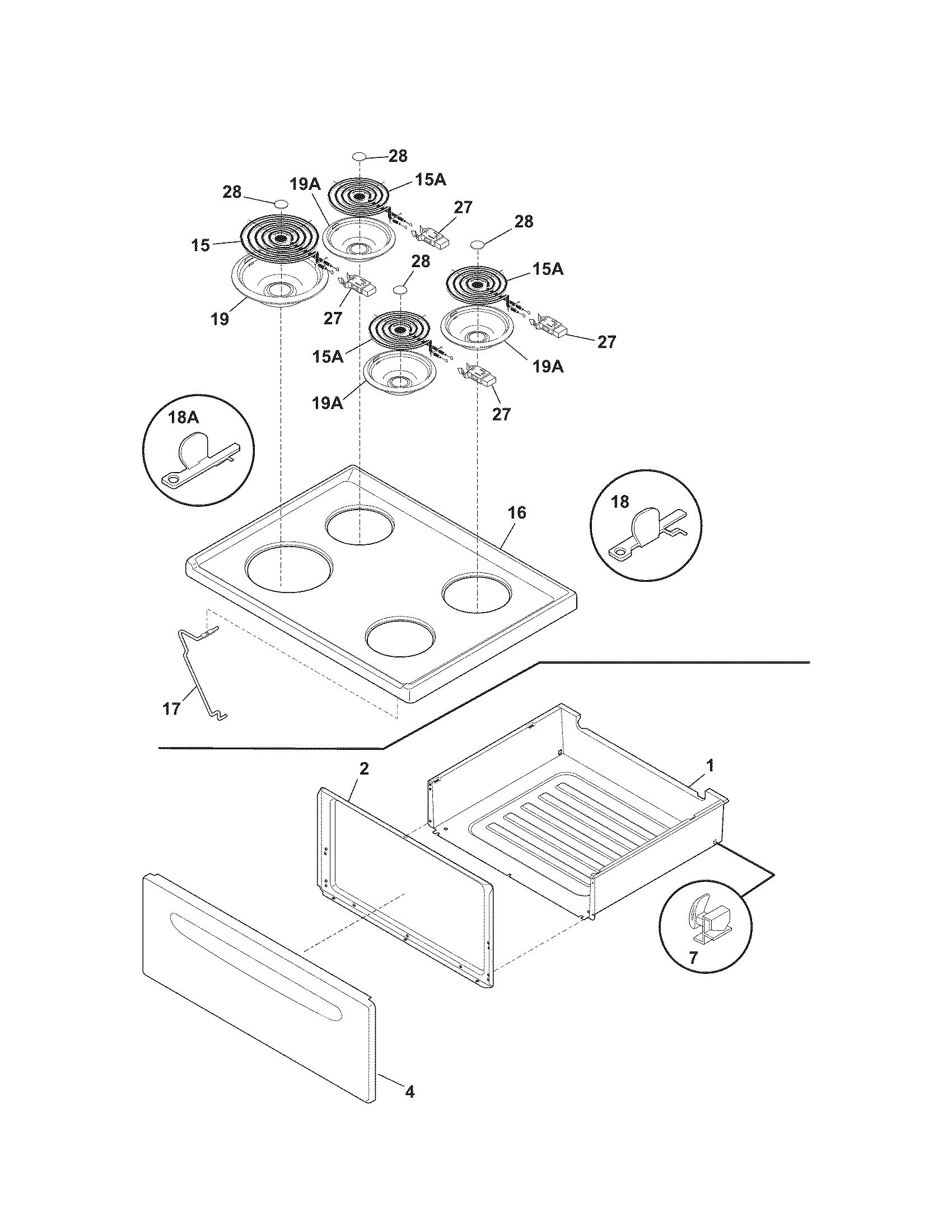 28
28
19A
15A
27
28
15
28
15A
19
27
27
15A
19A
19A
27
18A
16
18
17
2
1
7
4