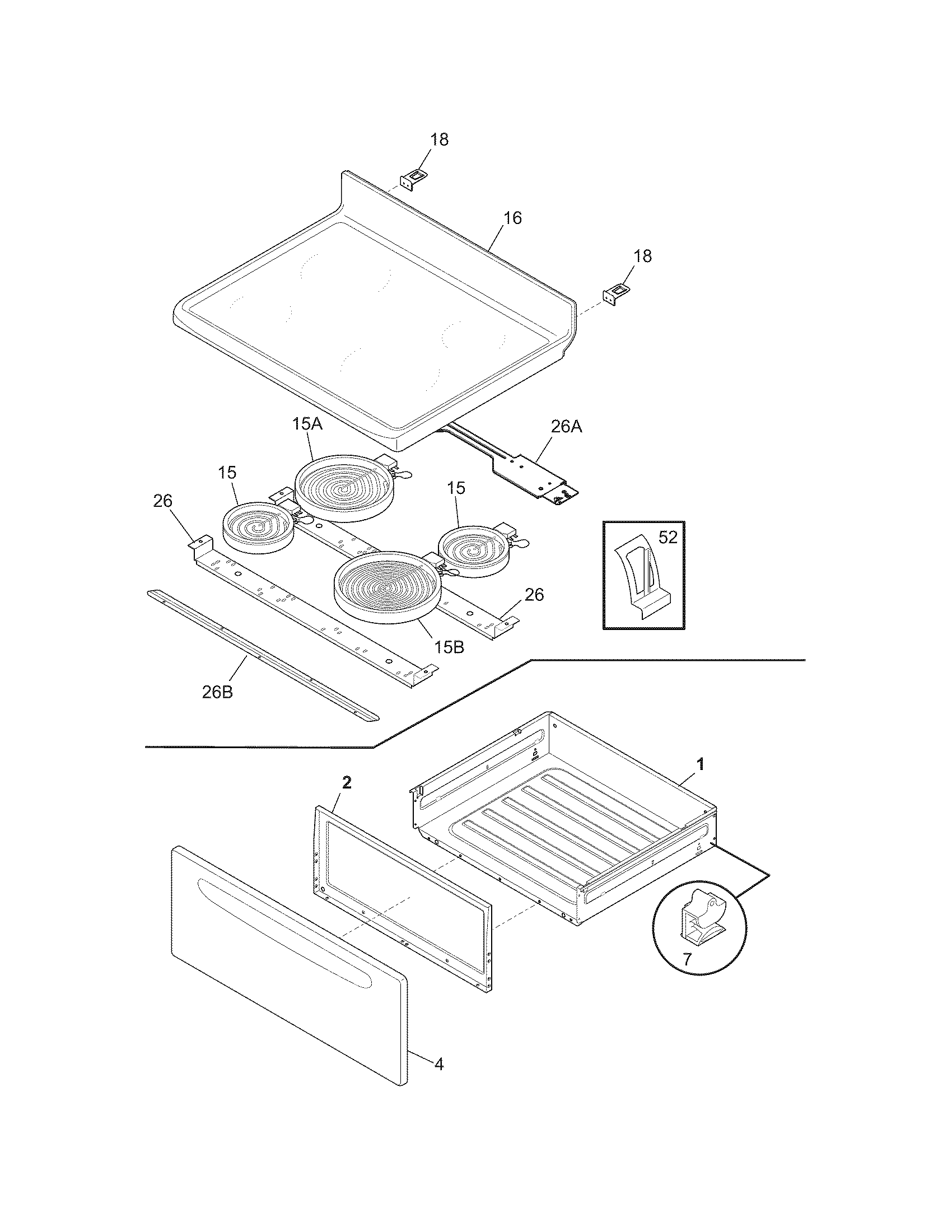 18
16
18
15A
26A
15
15
26
52
26
15B
26B
1
2
7
4