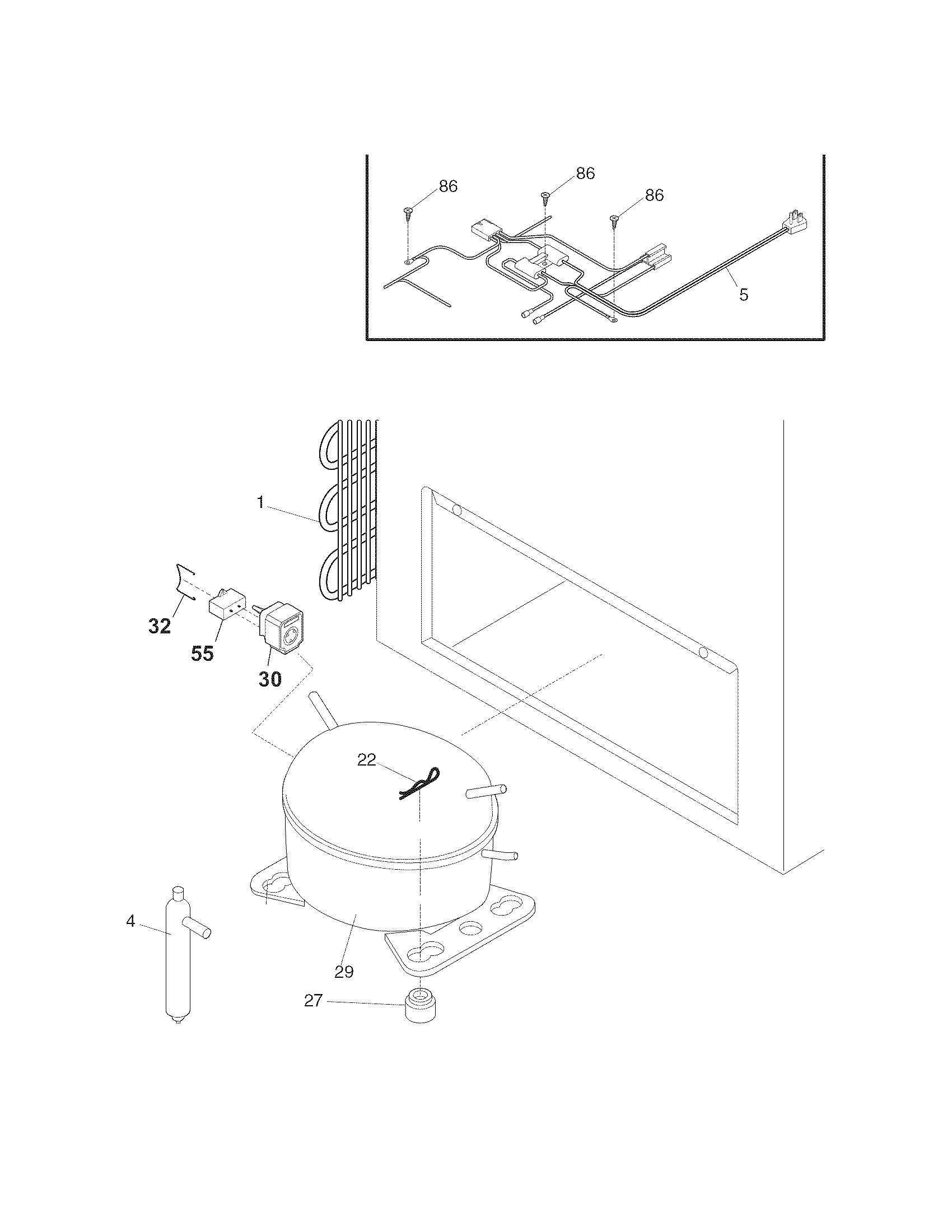 86
86
86
5
1
32
55
30
22
4
29
27