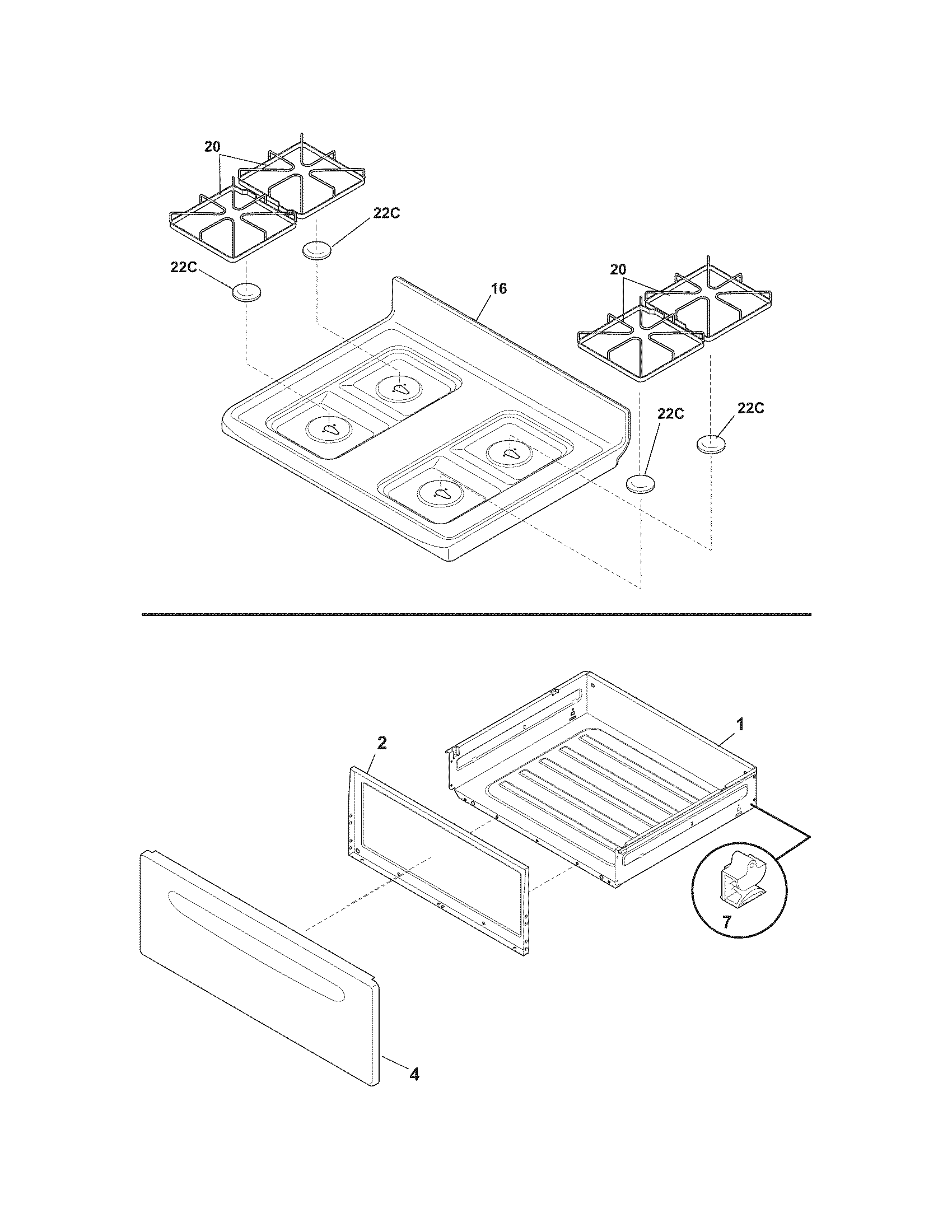 20
22C
22C
16
20
22C
22C

2
1
7
4