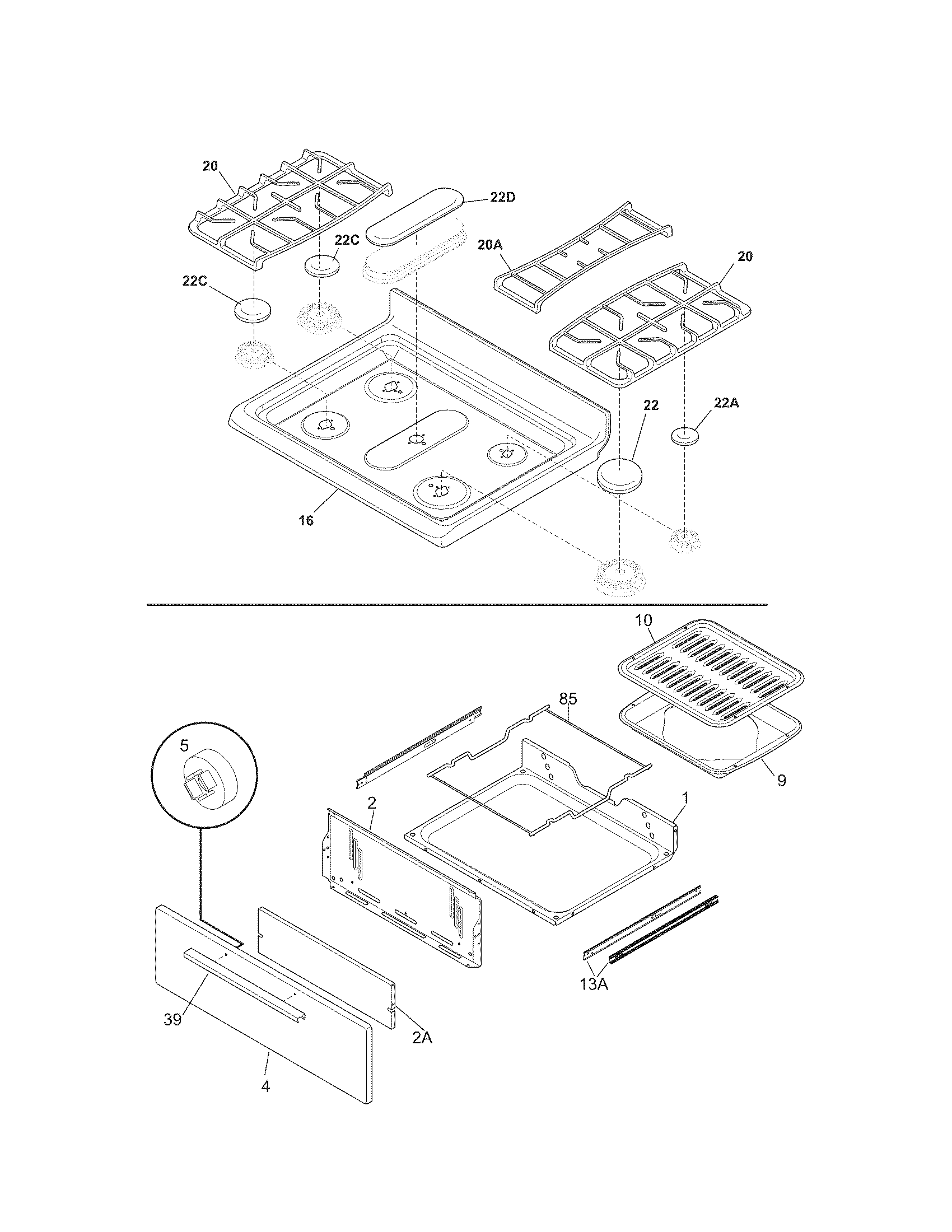 20
22D
22C
20A
20
22C
22
22A
16
10
85
5
9
2
1
13A
39
2A
4