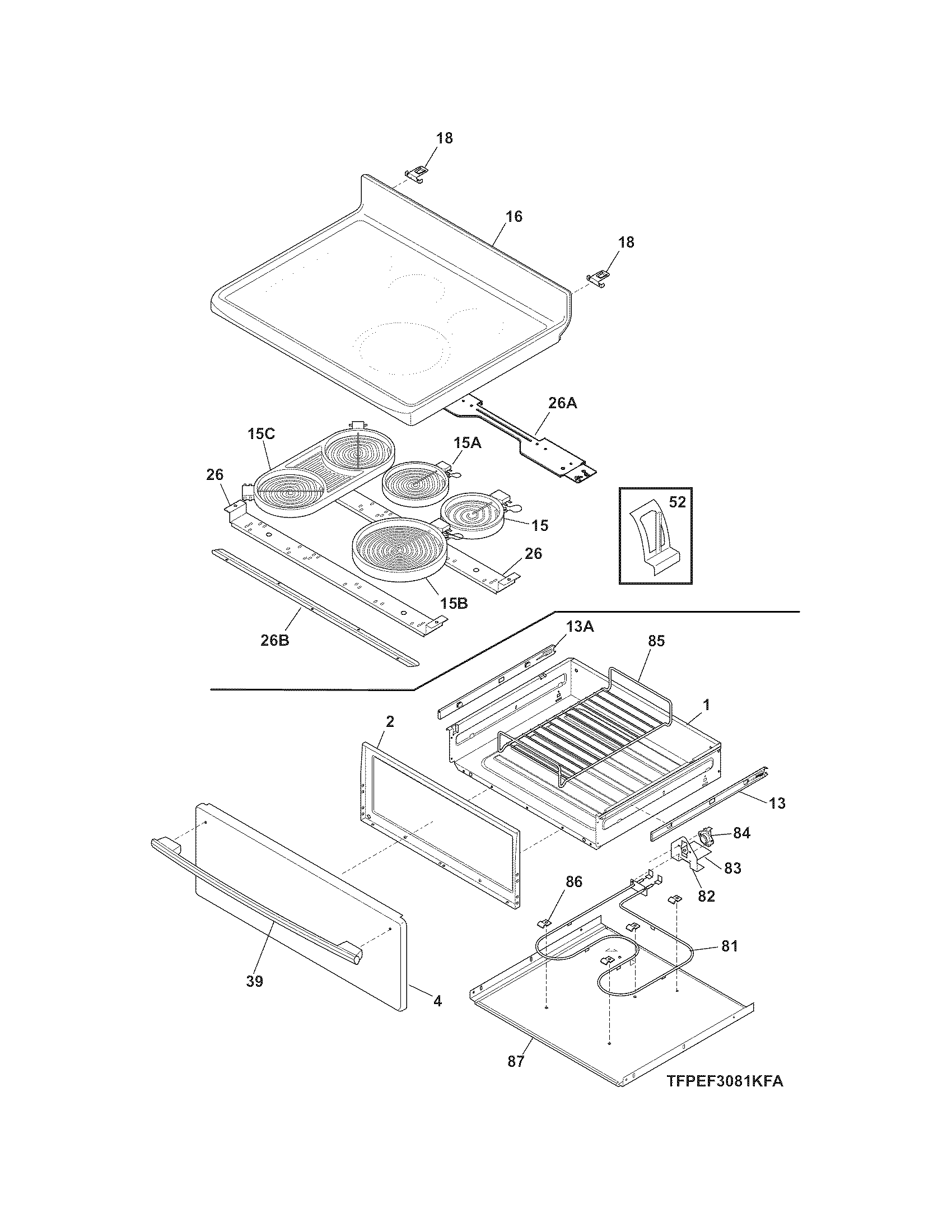 18
16
18
26A
15C
15A
26
52
15
26
15B
26B
13A
85
1
2
13
84
83
82
86
81
39
4
87
TFPEF3081KFA