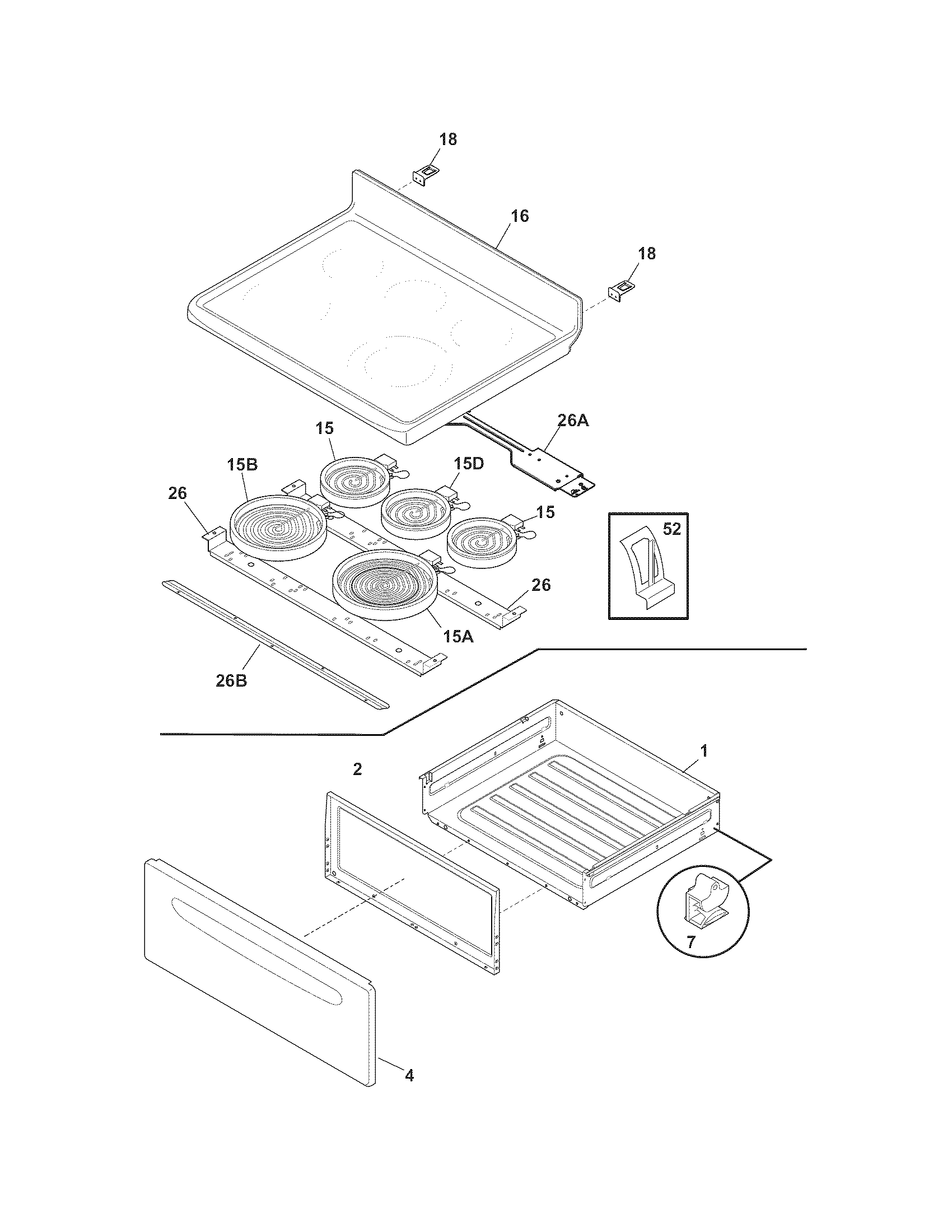 18

16

18

26A

15

15B

15D

26

15

52

26

15A

26B

2

1

7

4