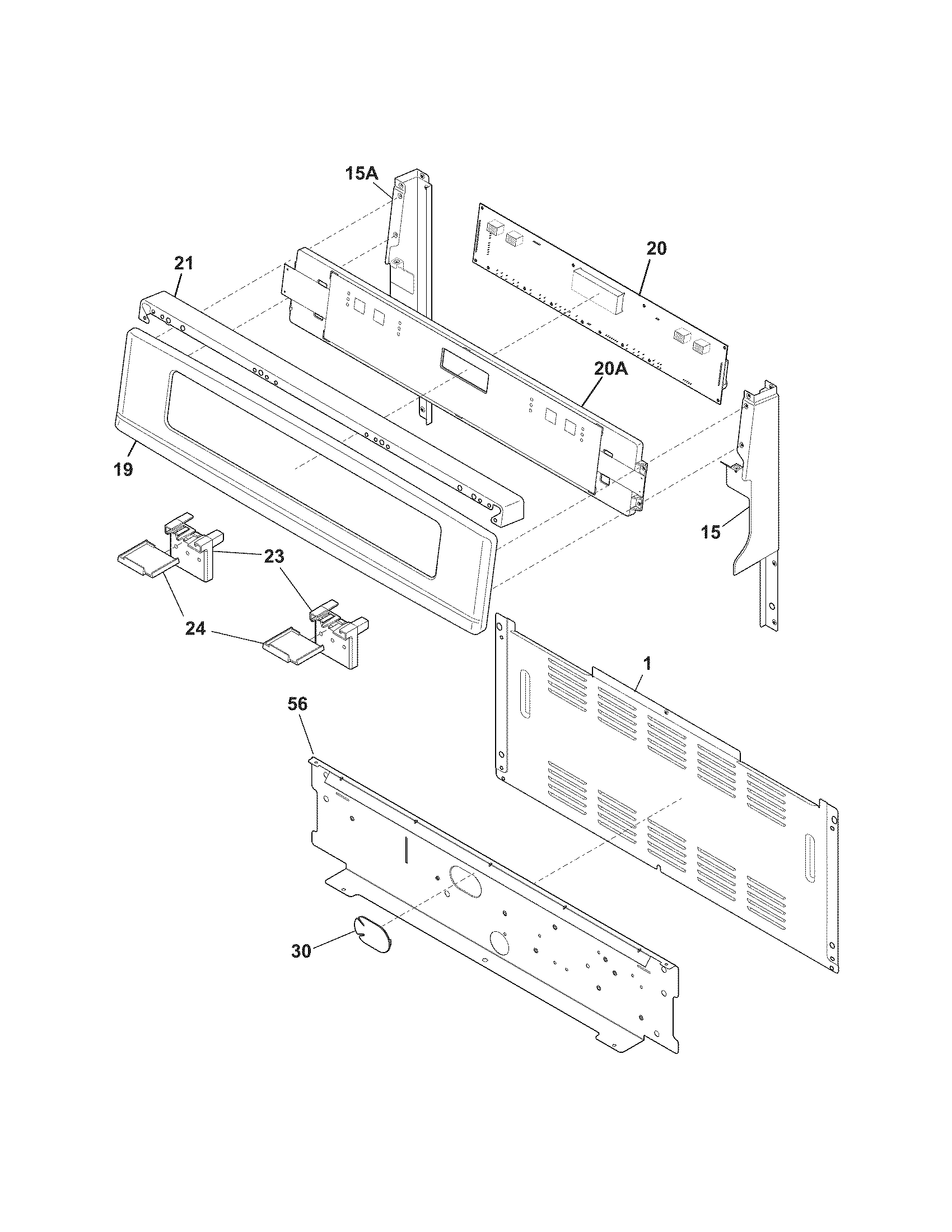 15A
20
21
20A
19
15
23
24
1
56
30