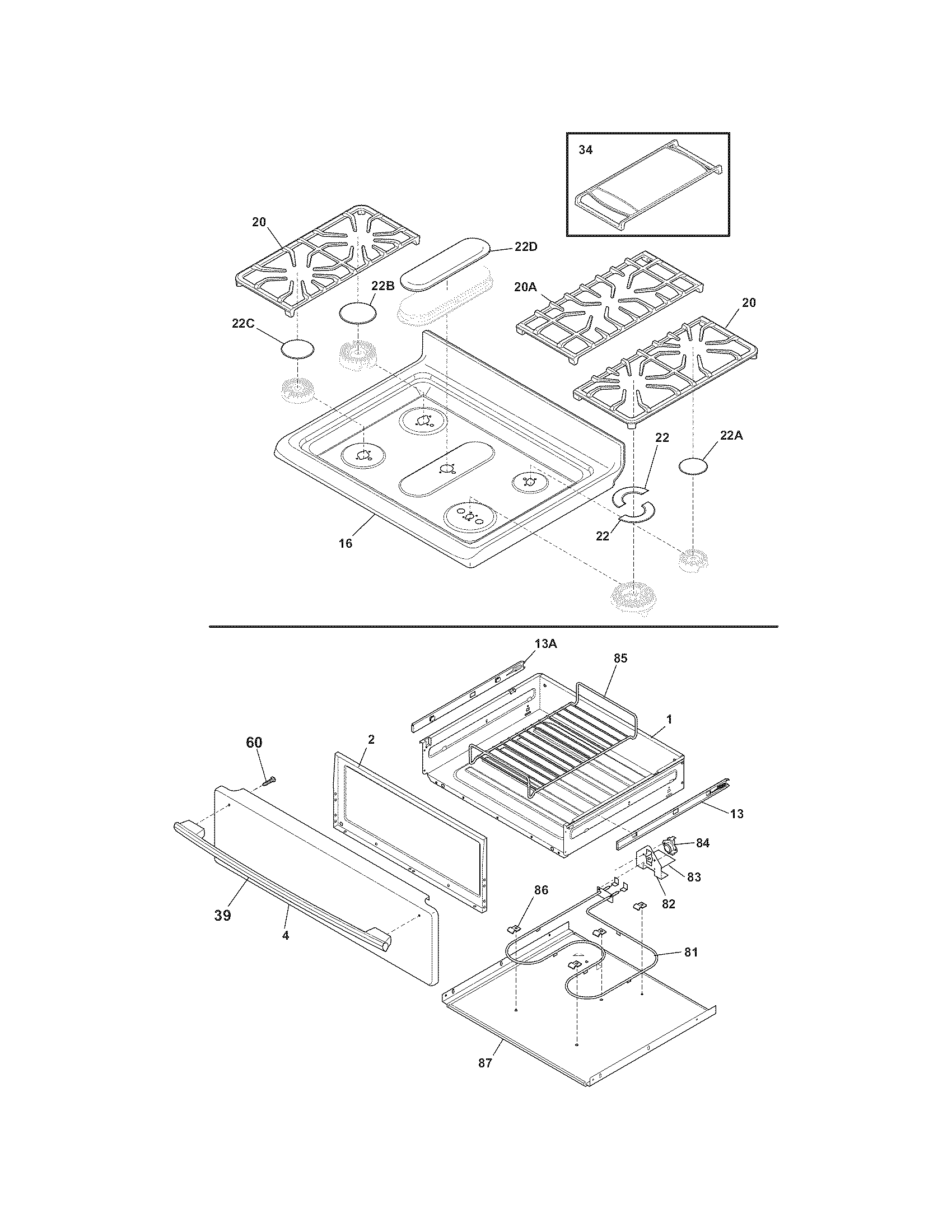 34

20

22D

22B

20A

20

22C

22

22A

22

16

13A

85

1

60

2

13

84

83

82

86

39

4

81

87