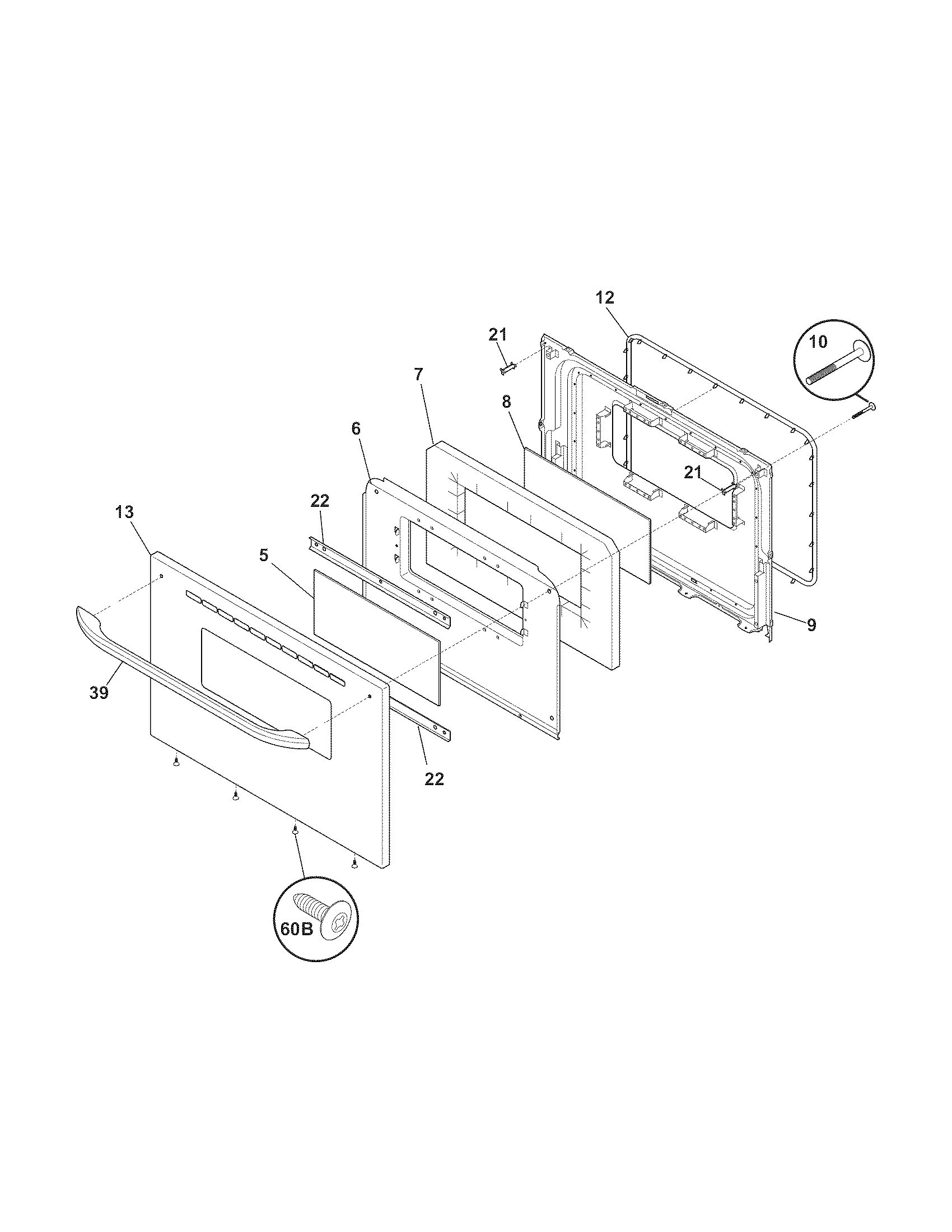 12
21
10
7
8
6
21
22
13
5
9
39
22
60B