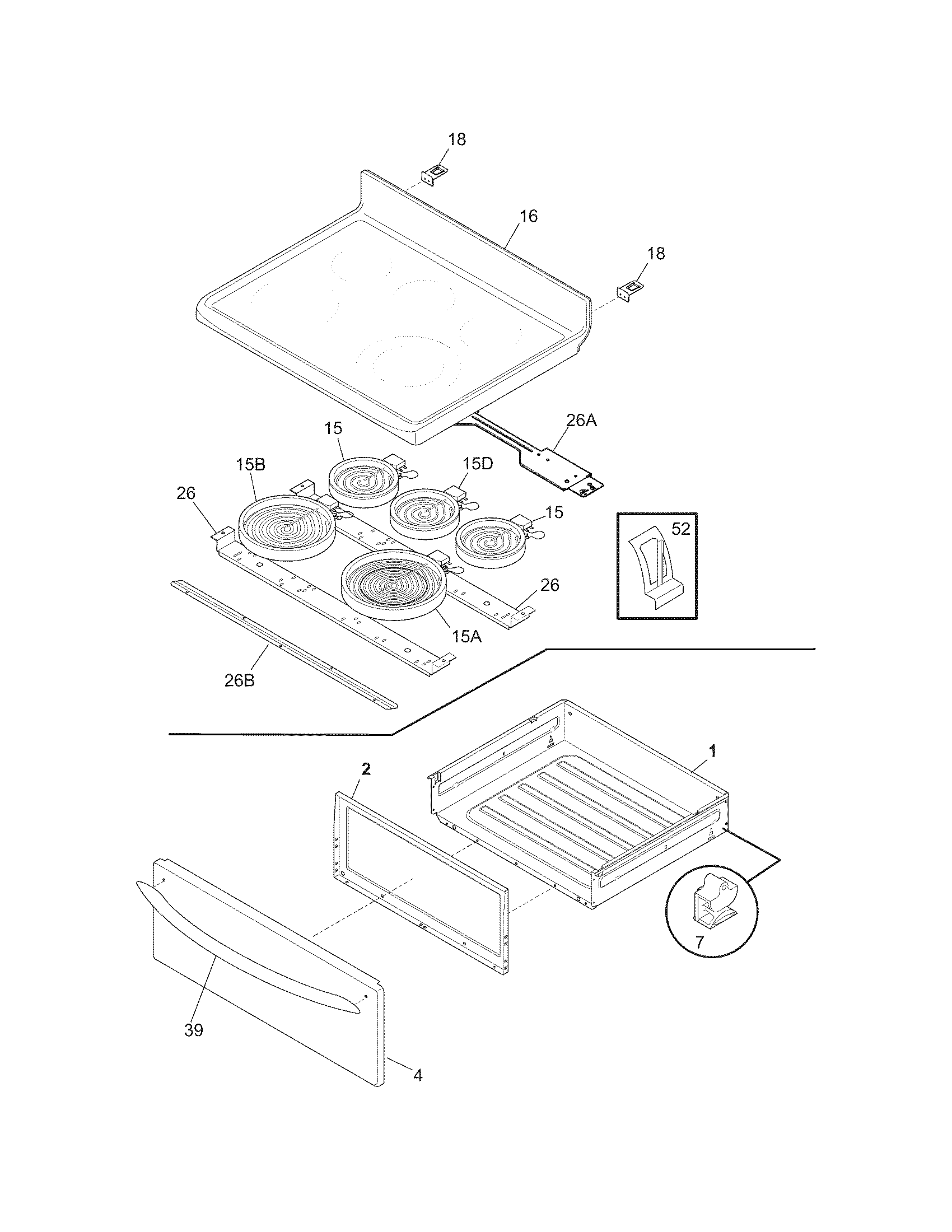 18

16

18

26A

15

15B

15D

26

15

52

26

15A

26B

1

2

7

39

4