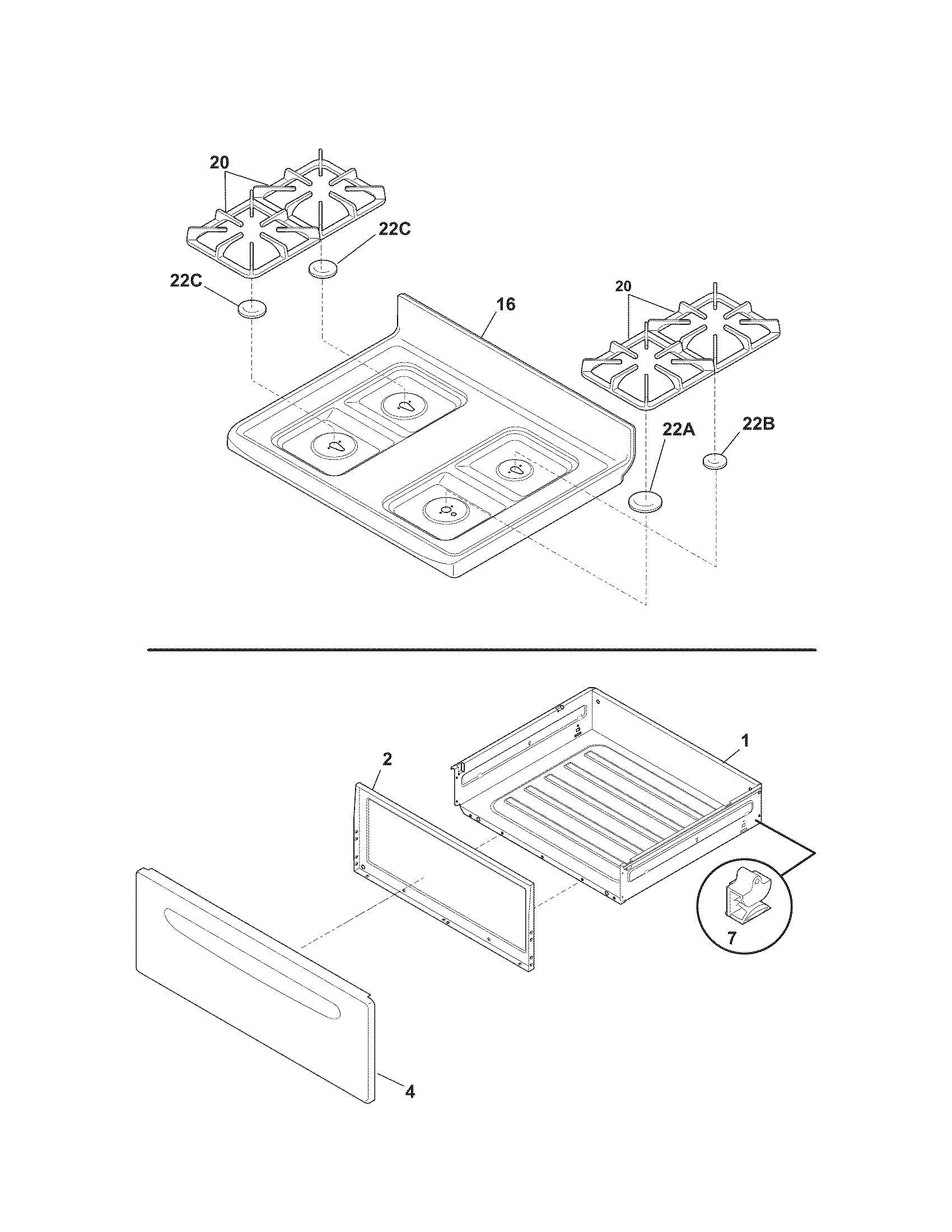 20

22C

22C

16

20

22A

22B

2

1

7

4