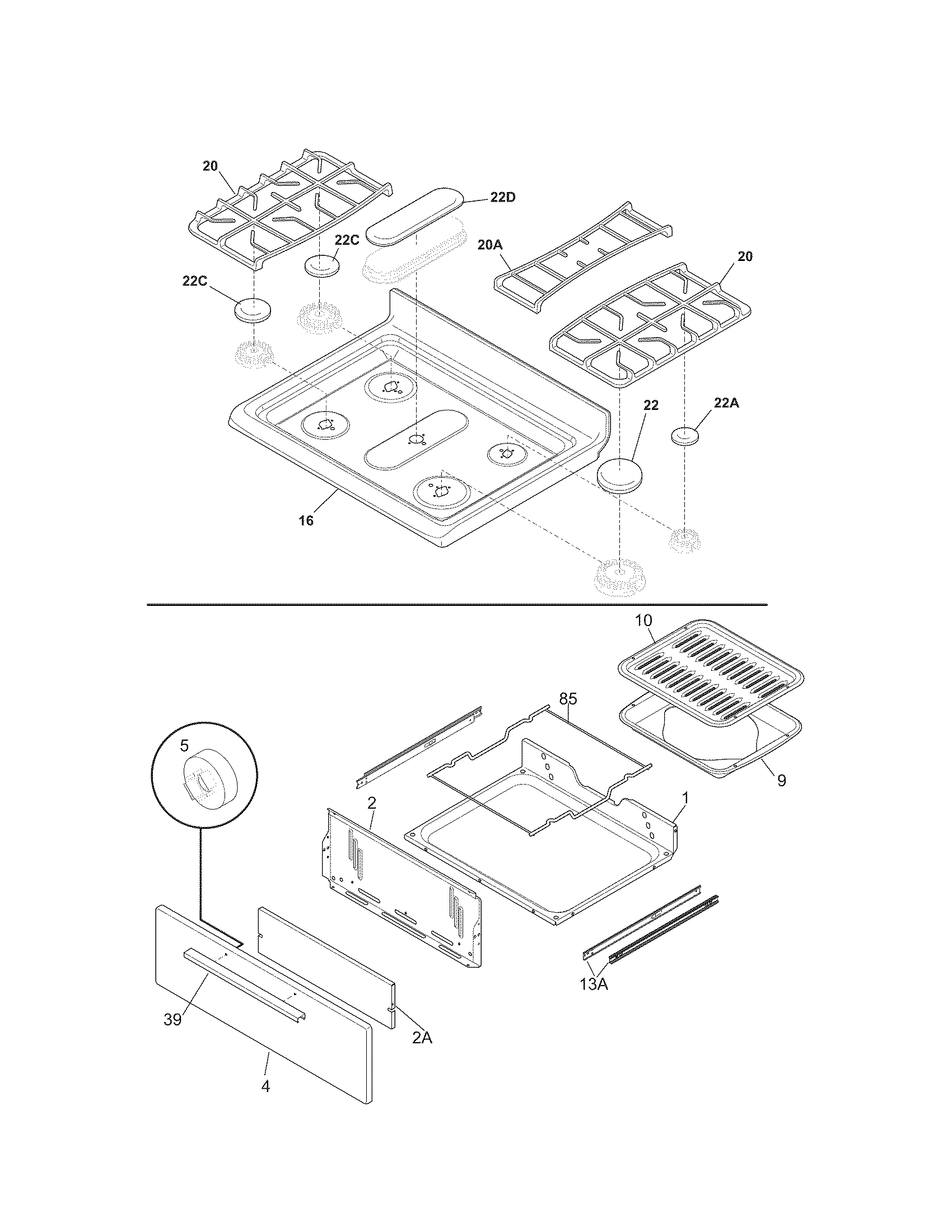 20
22D
22C
20A
20
22C
22
22A
16

10
85
5
9
2
1
13A
39
2A
4