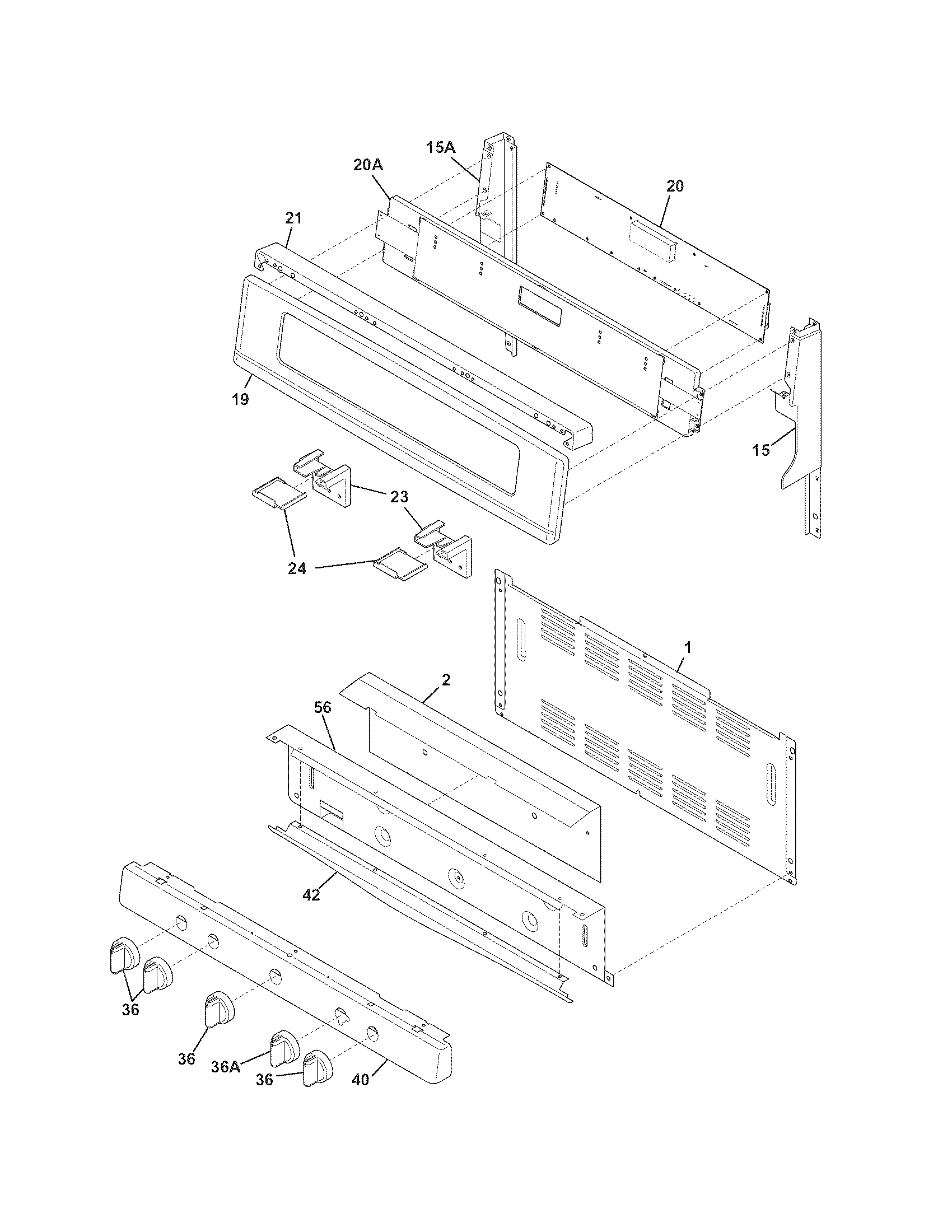 15A
20A
20
21
19
15
23
24
1
2
56
42
36
36
36A
36
40