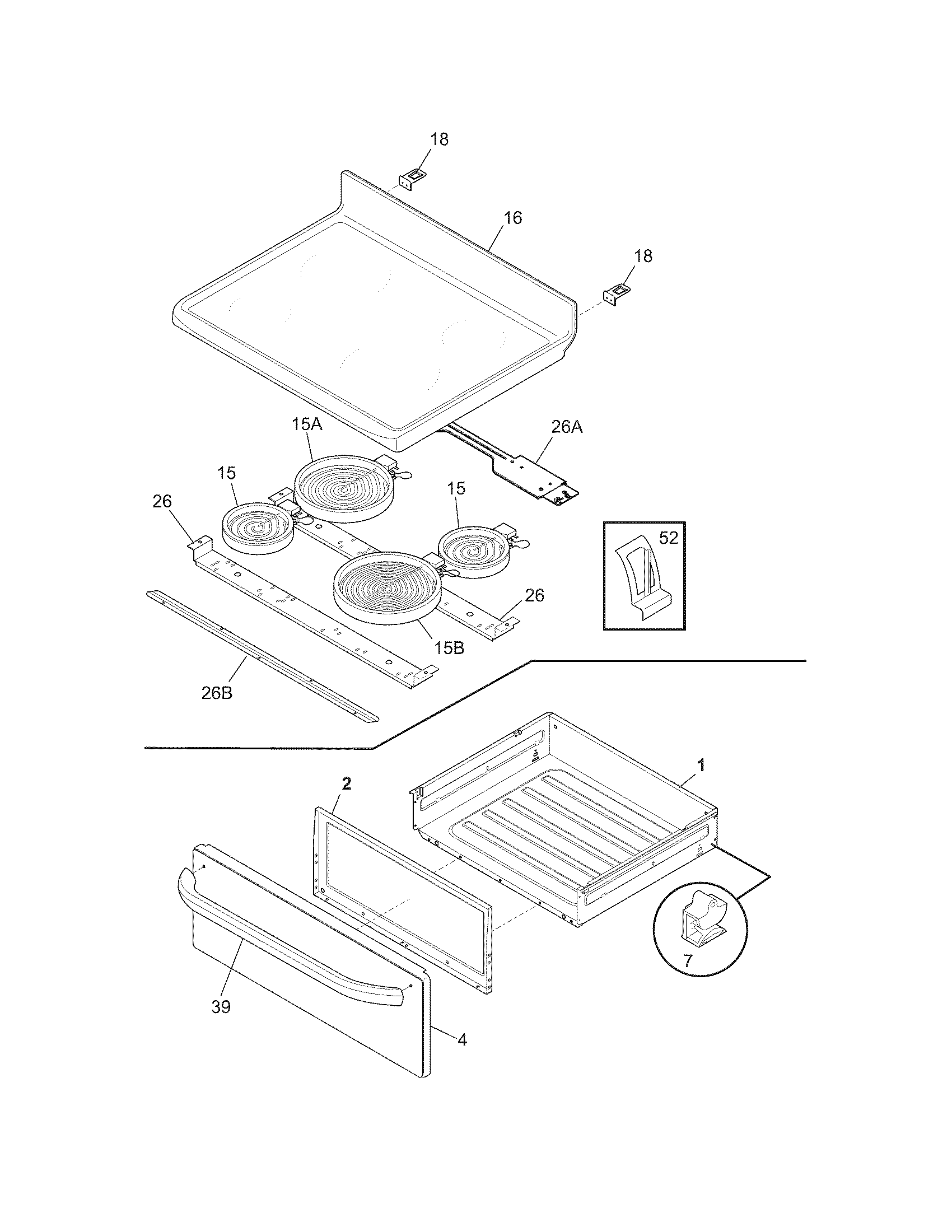 18
16
18
15A
26A
15
15
26
52
26
15B
26B
1
2
7
39
4