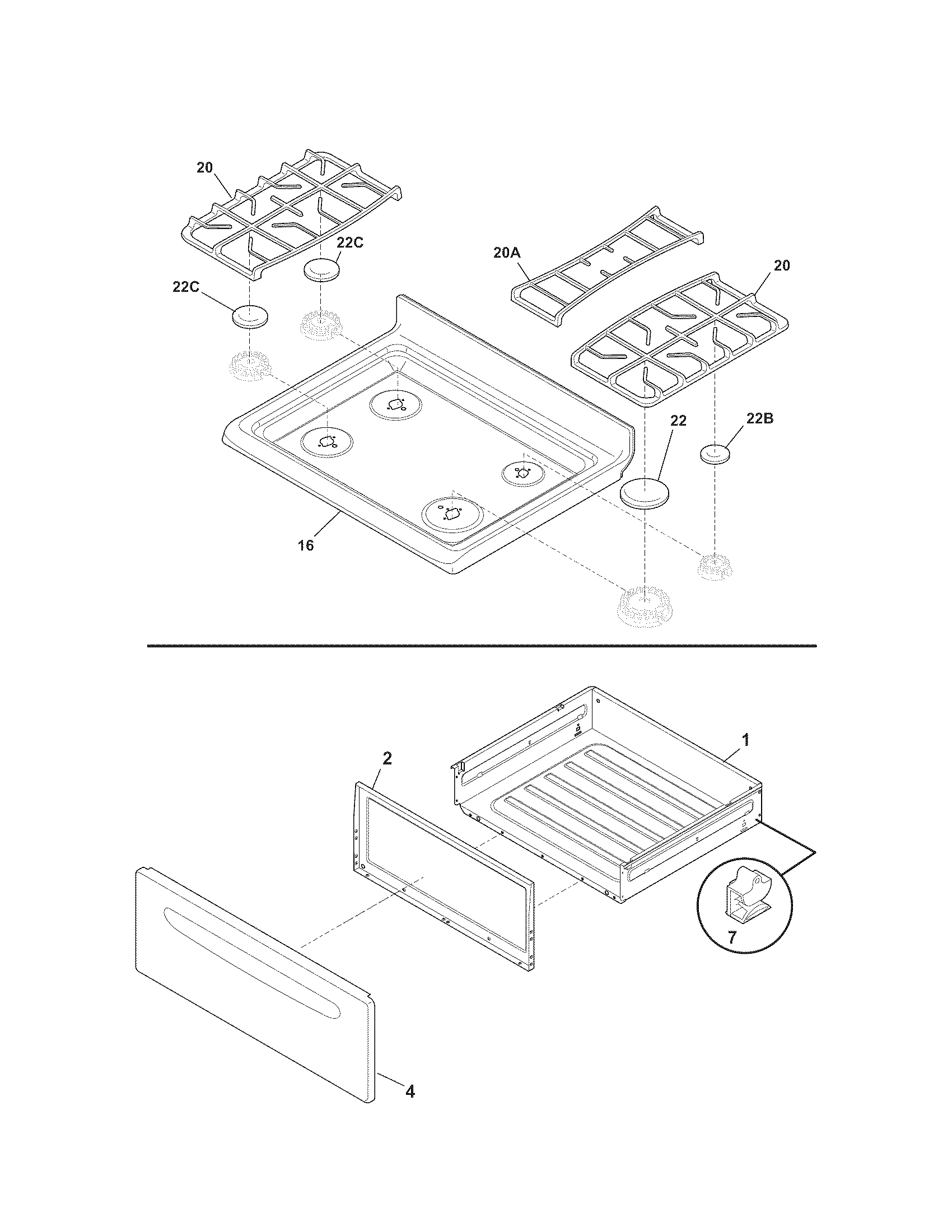 20

22C

22C

20A

20

22

22B

16

2

1

7

4