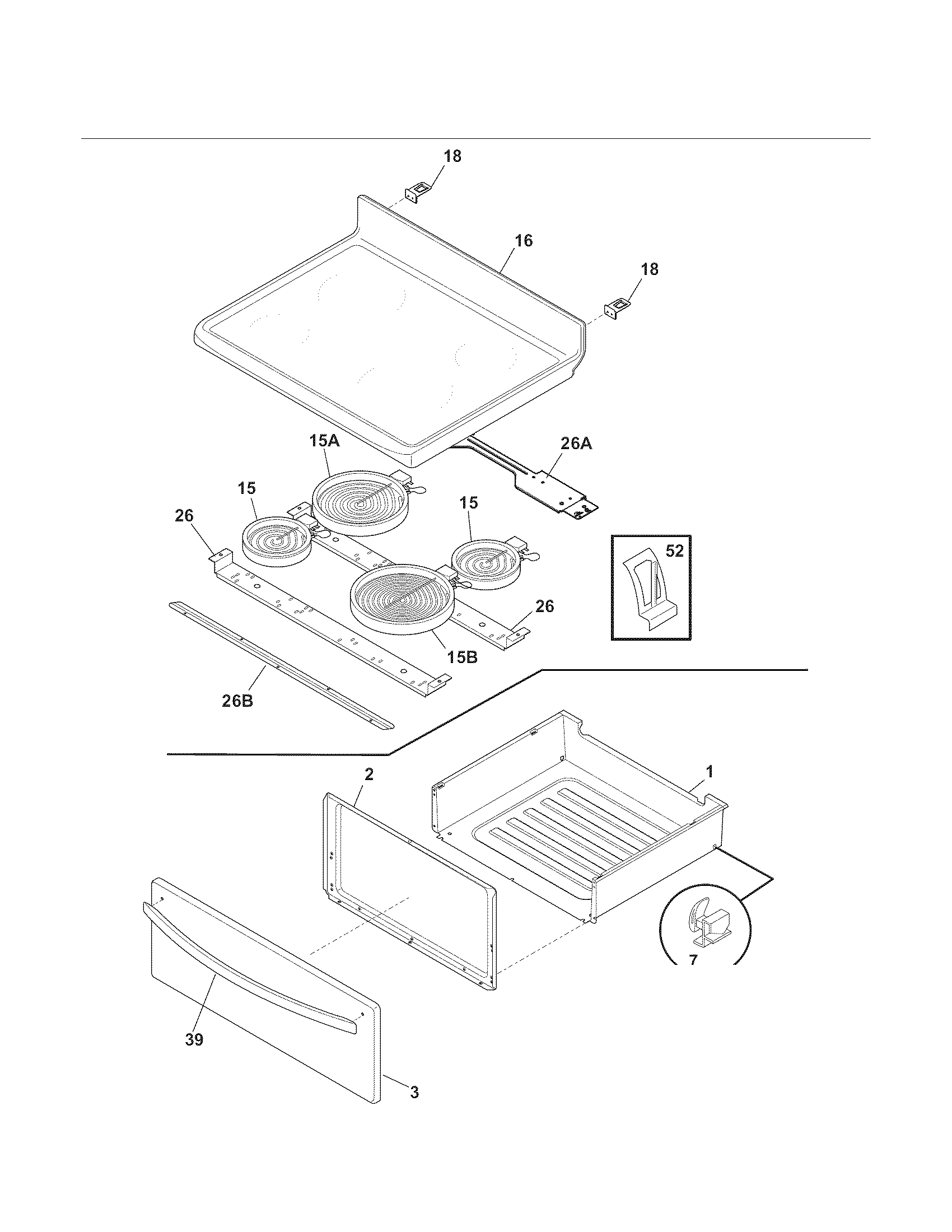 18
16
18
15A
26A
15
15
26
52
26
15B
26B
2
1
7
39
3