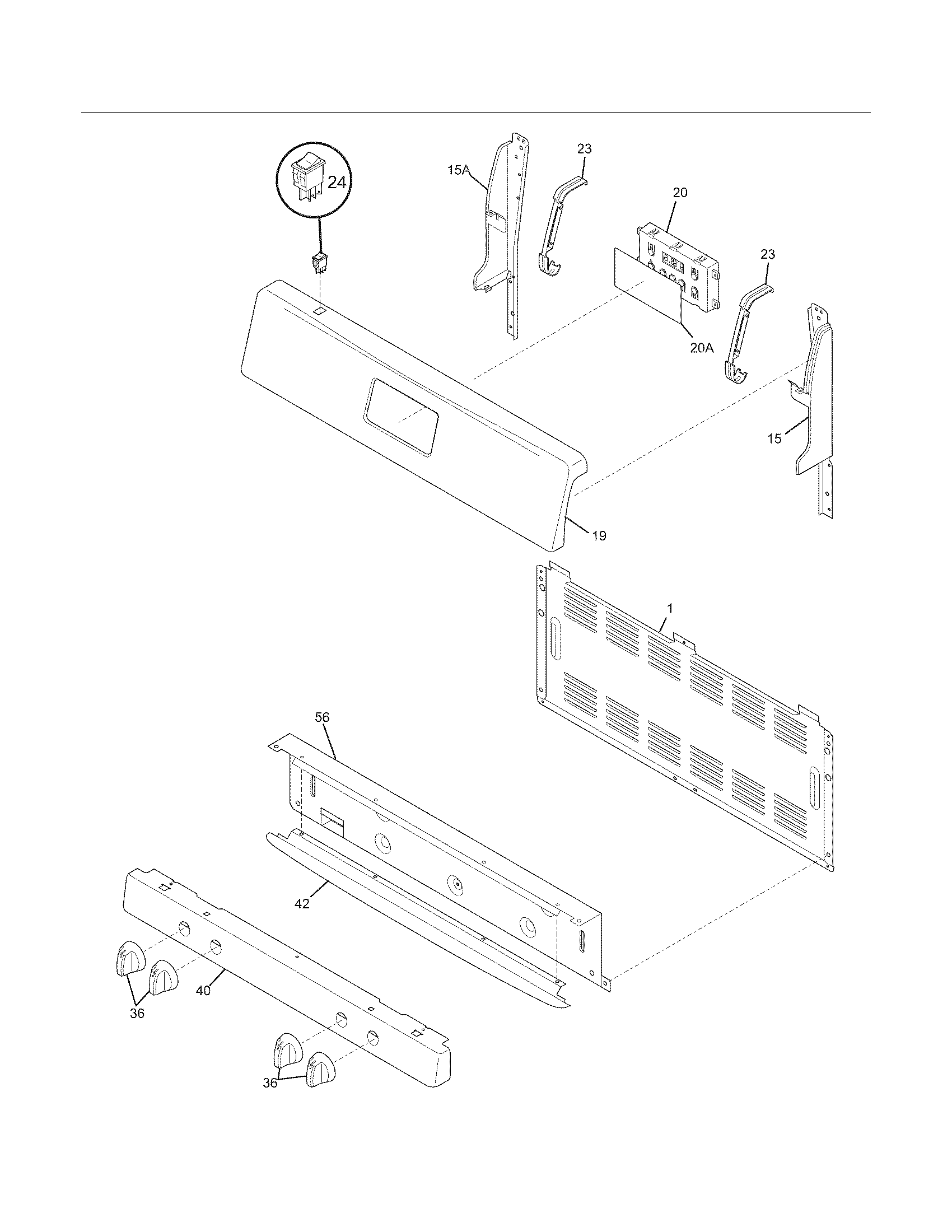 24

15A

23

20

23

20A

15

19

1

56

42

40

36

36