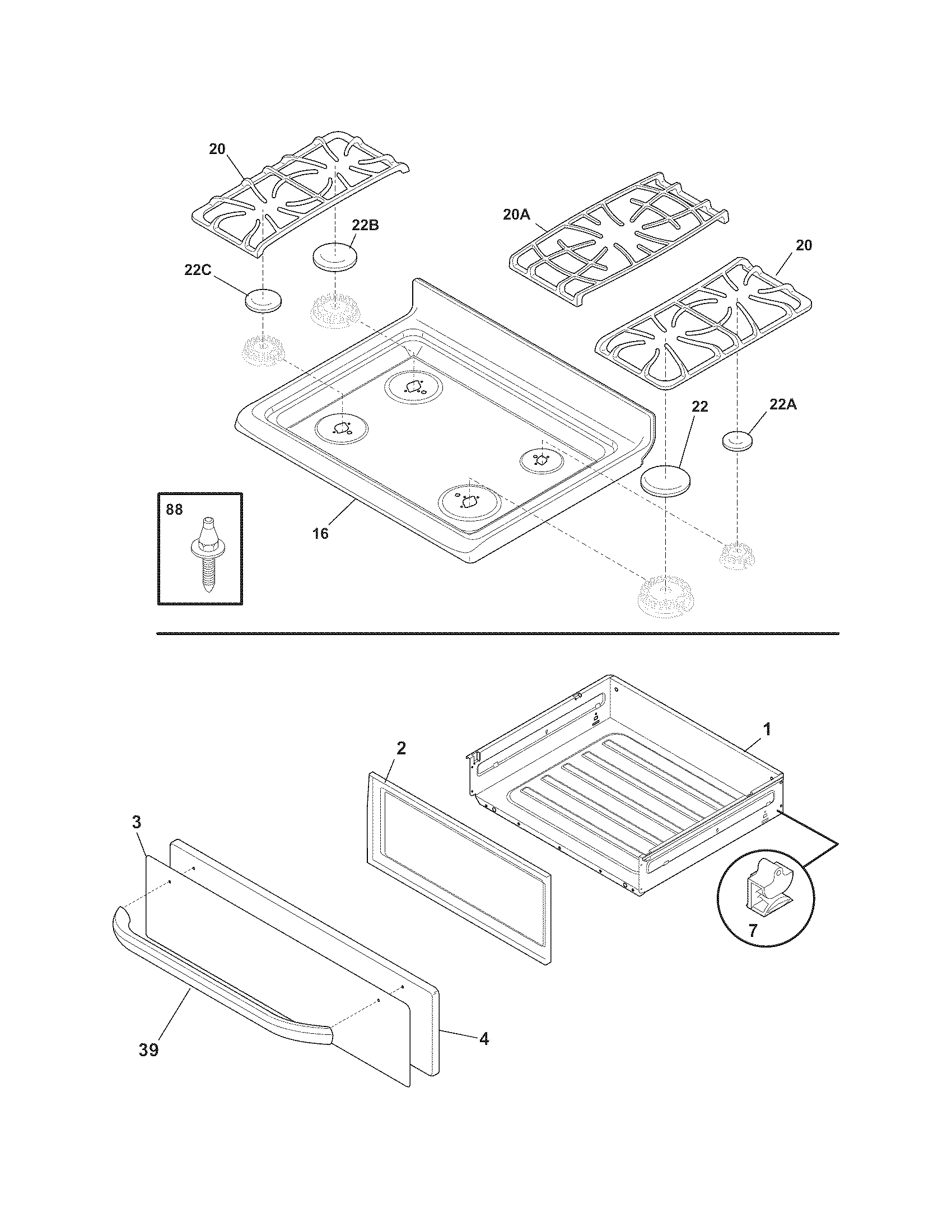 20

22B

20A

20

22C

22

22A

88

16

1

2

3

7

39

4