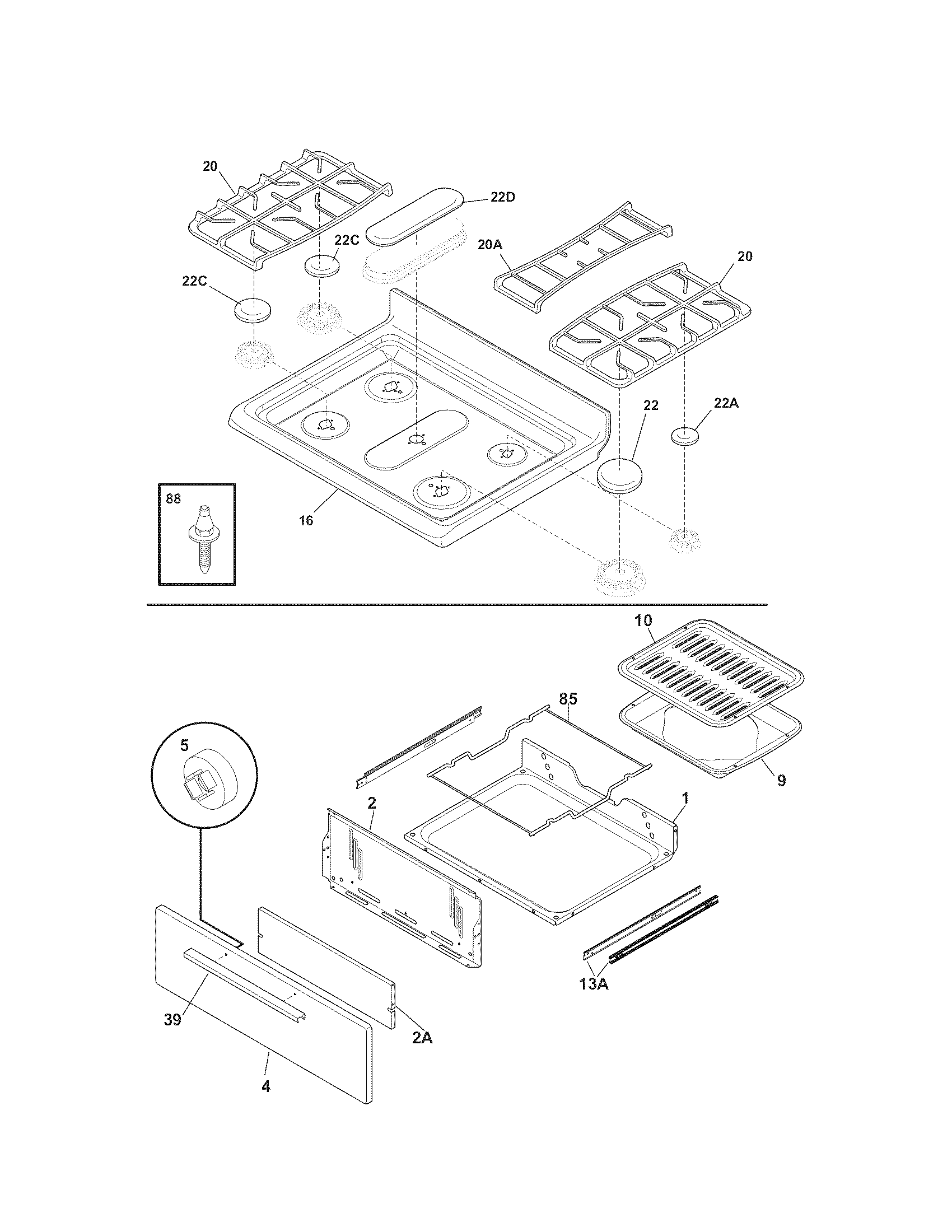 20
22D
22C
20A
20
22C
22
22A
88
16
10
85
5
9
2
1
13A
39
2A
4