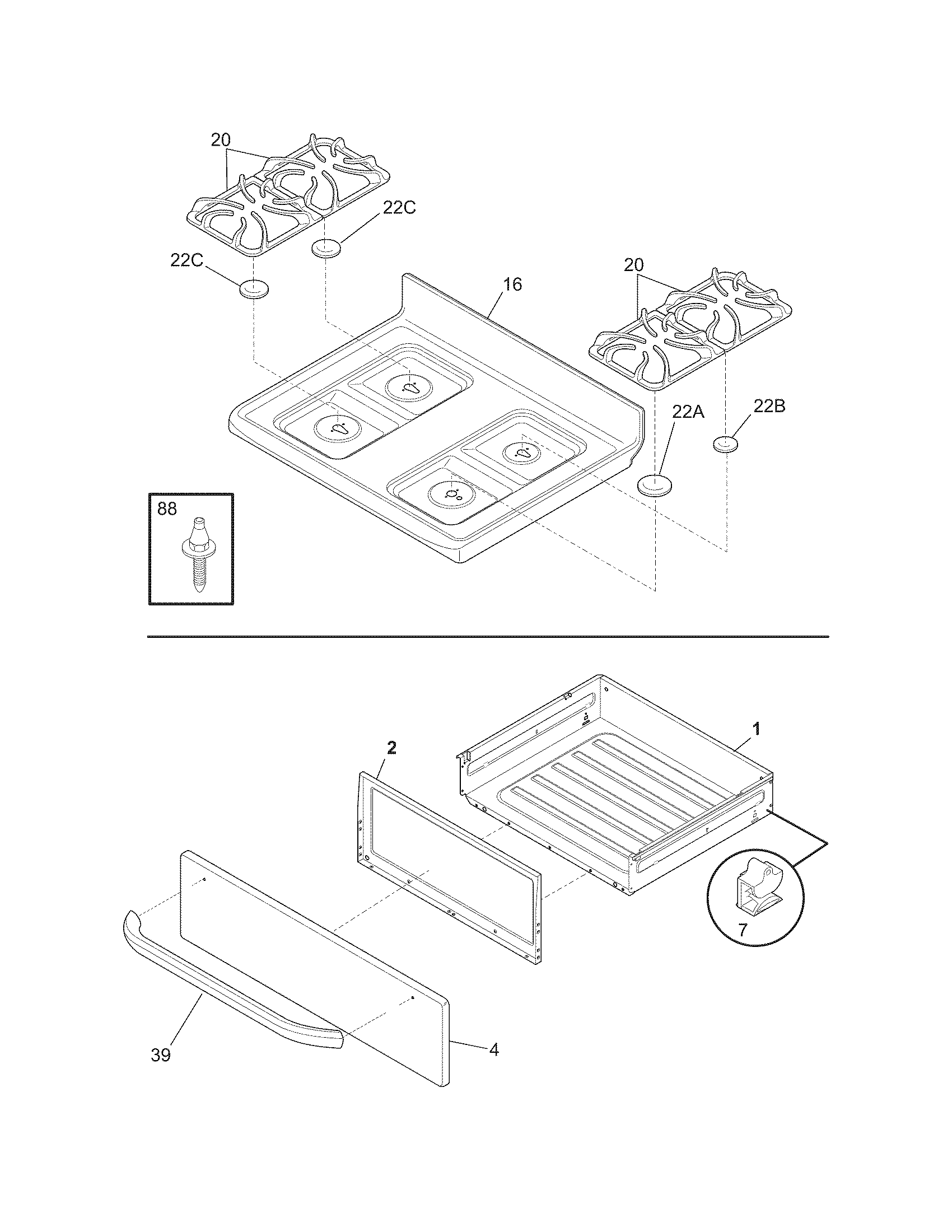 20
22C
22C
16
20
22A
22B
88
1
2
7
39
4