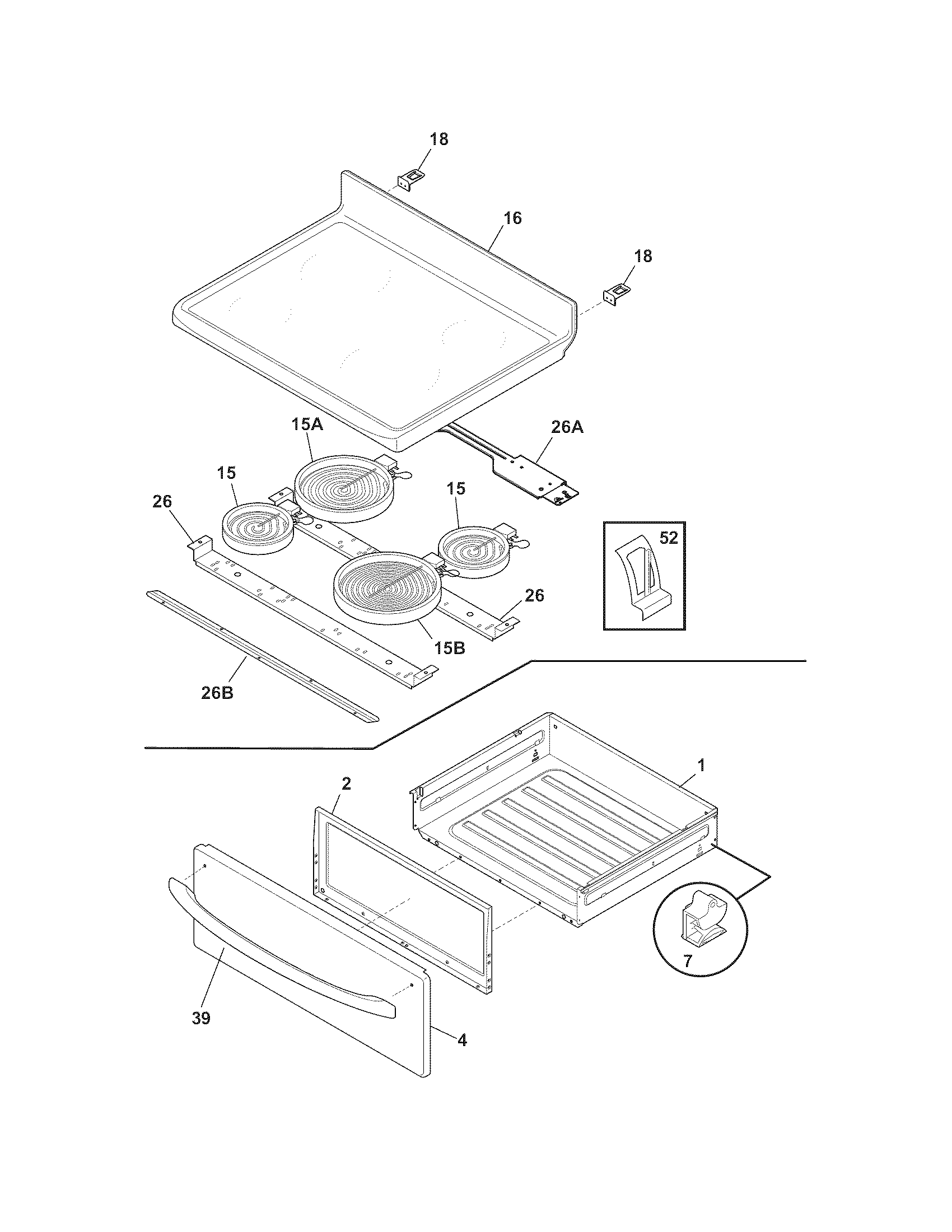 18
16
18
15A
26A
15
15
26
52
26
15B
26B
1
2
7
39
4