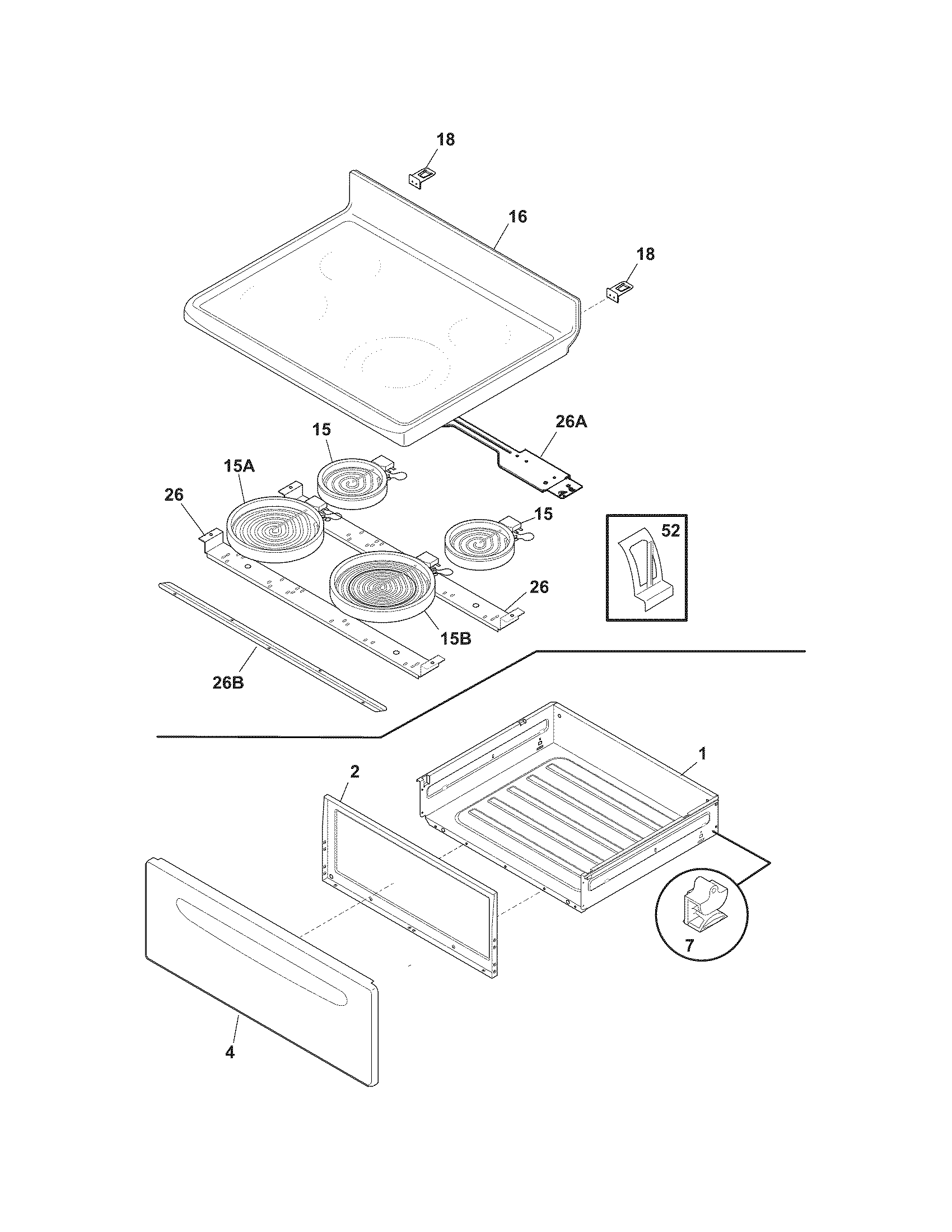 18

16

18

26A

15

15A

26

15

52

26

15B

26B

1

2

7

4