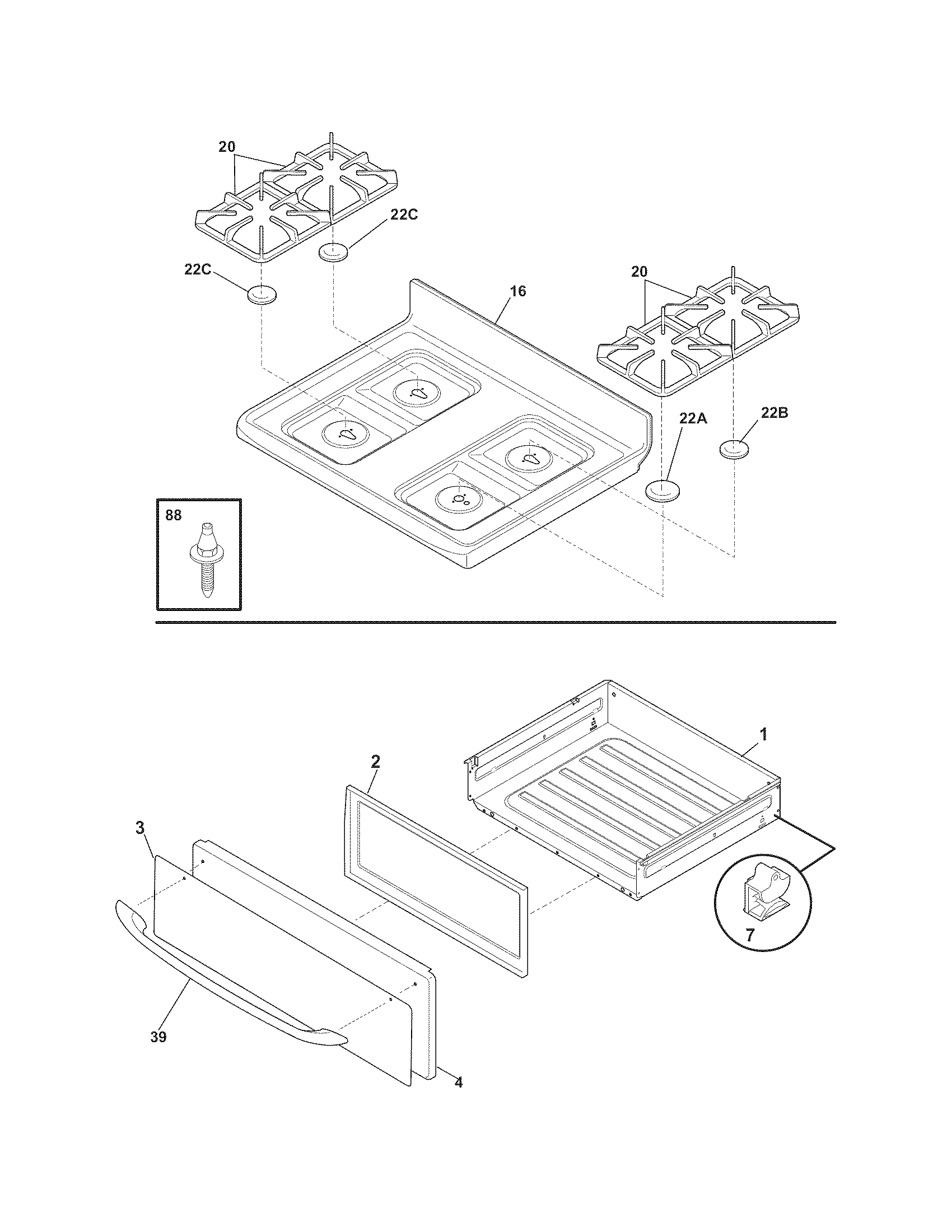 20
22C
22C
16
20
22A
22B
88
1
2
3
7
39
4