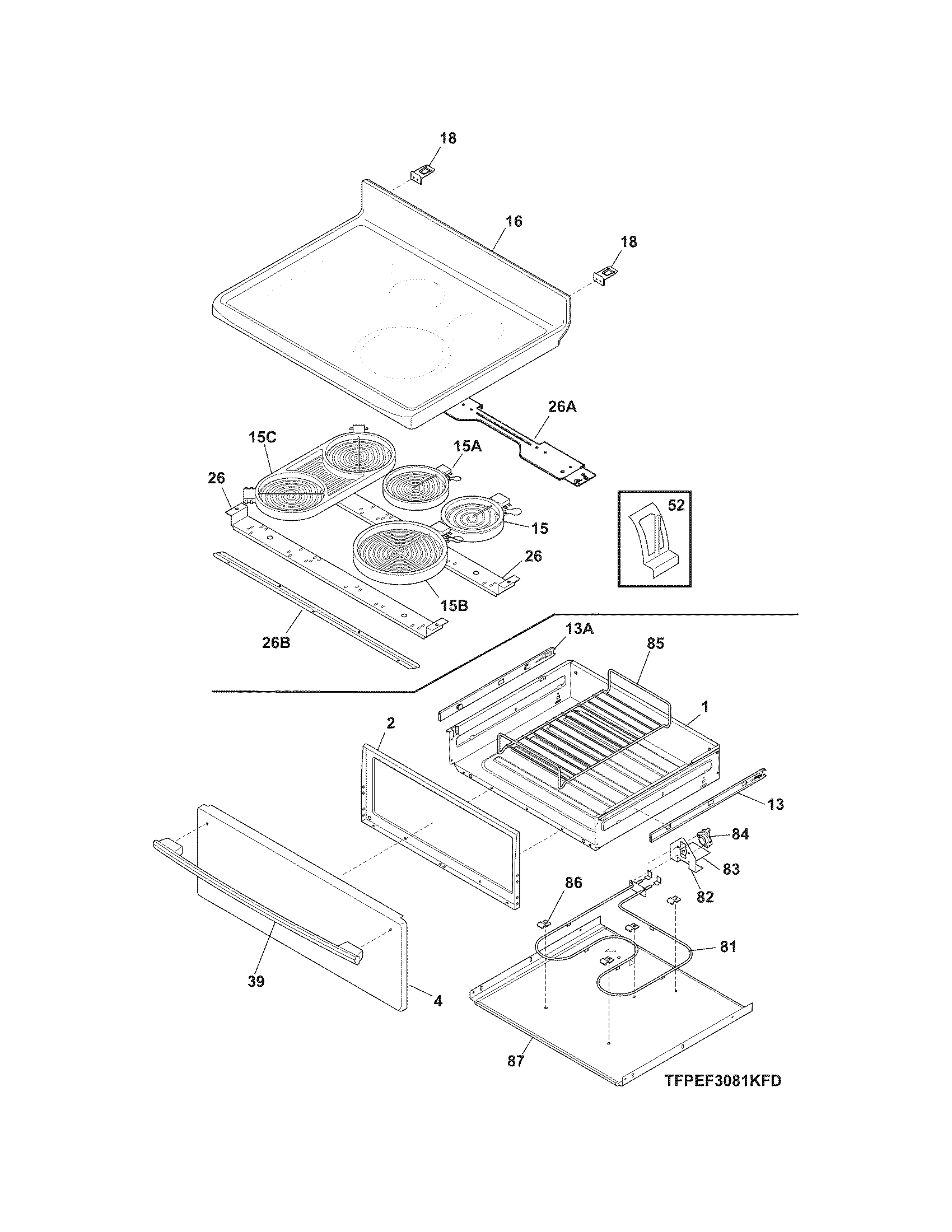 18
16
18
26A
15C
15A
26
52
15
26
15B
26B
13A
85
1
2
13
84
83
82
86
81
39
4
87
TFPEF3081KFD