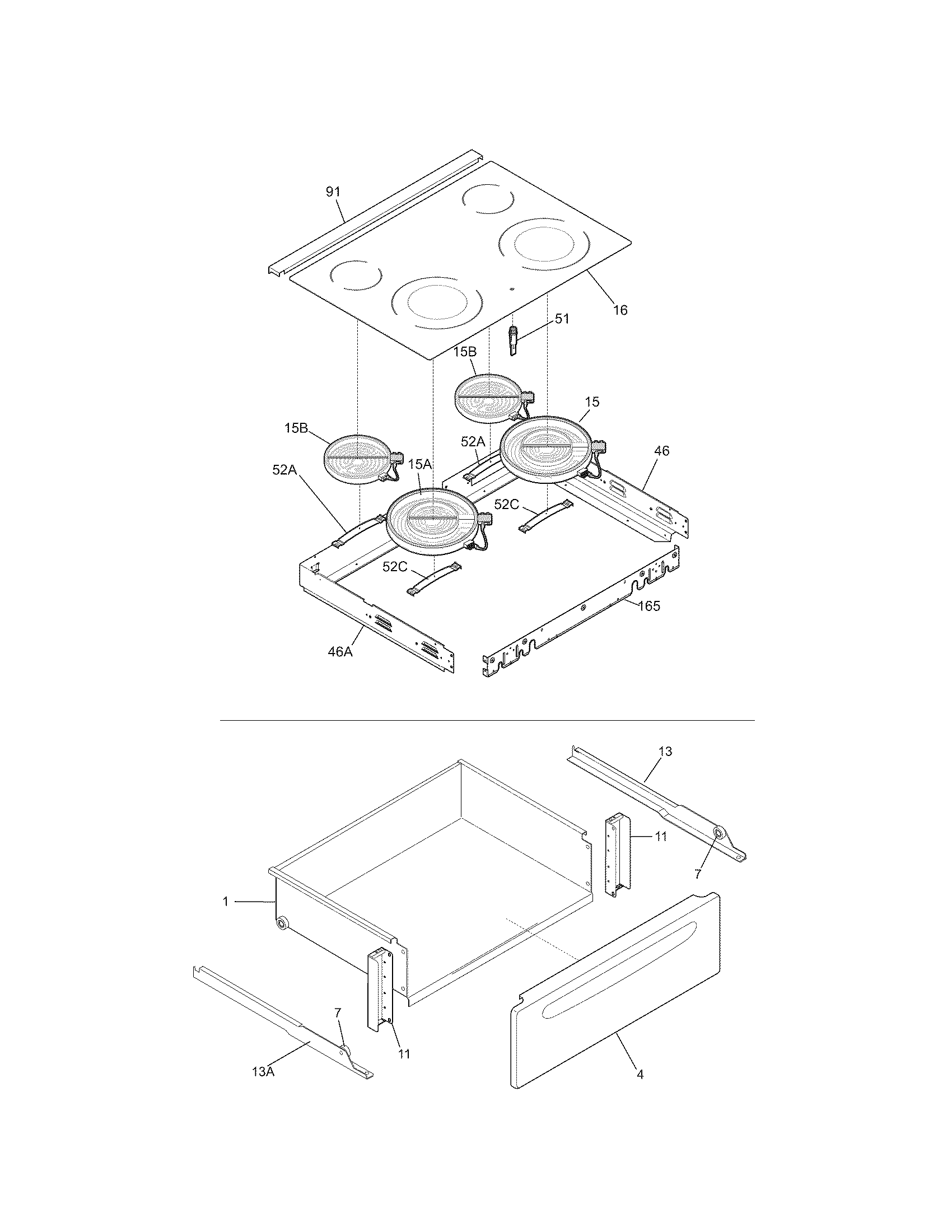 91
16
51
15B
15
15B
52A
46
52A
15A
52C
52C
165
46A

13
11
7
1
7
11
13A
4