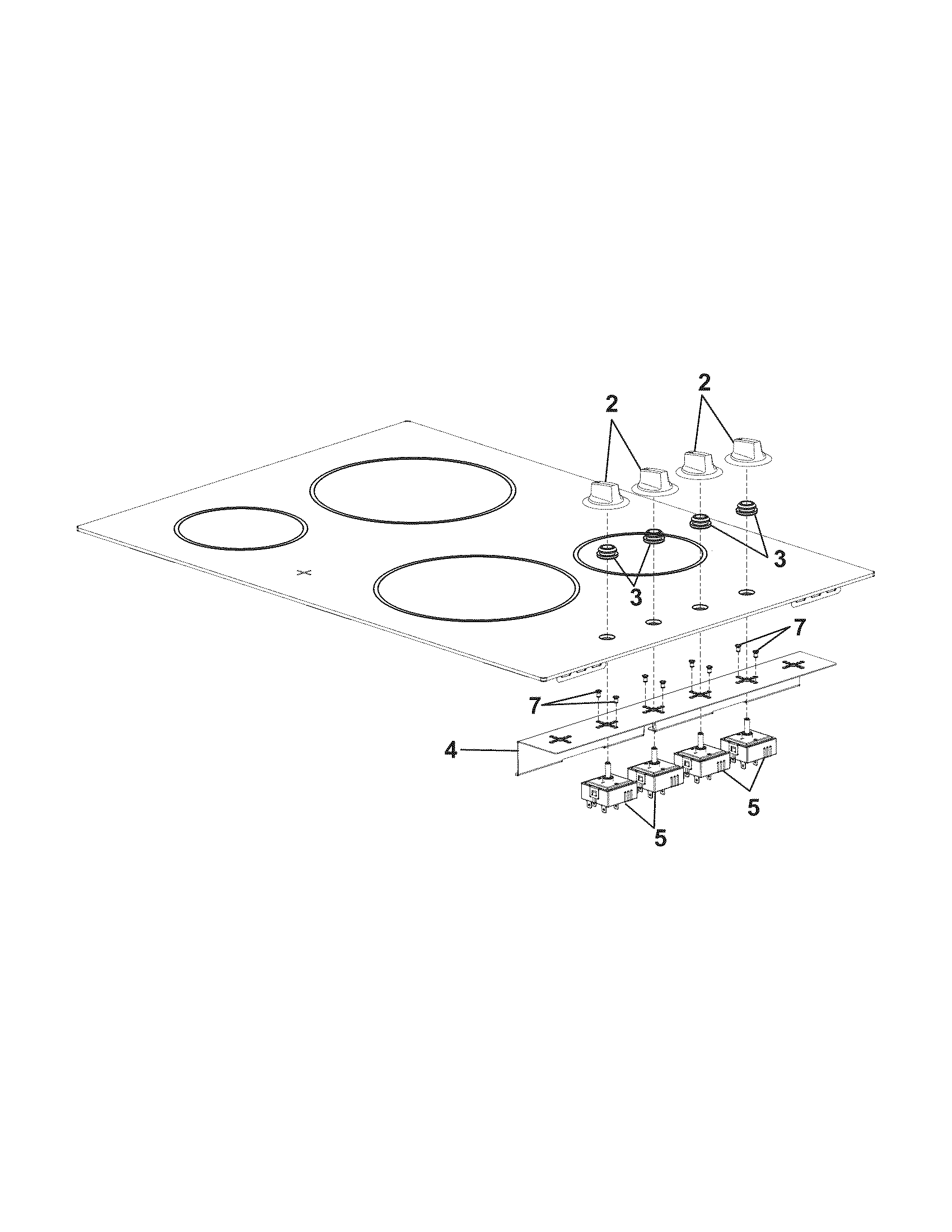 2
2
3
3
7
7
4
5
5